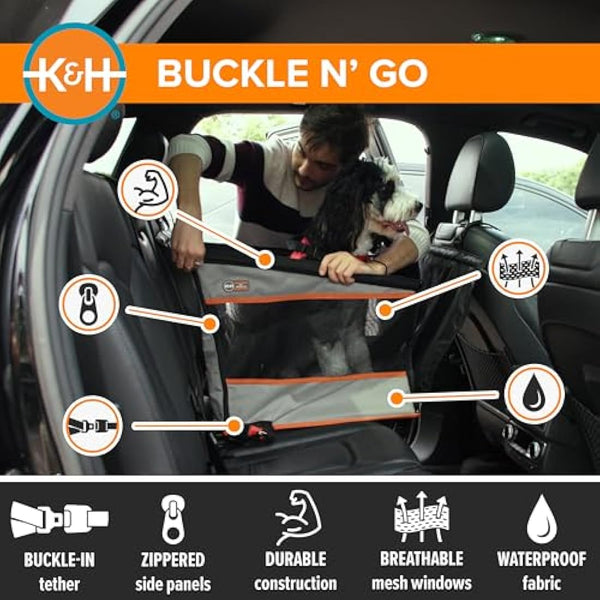 K&H

BUCKLE N' GO

BUCKLE-IN tether

ZIPPERED side panels

DURABLE construction

BREATHABLE mesh windows

WATERPROOF fabric