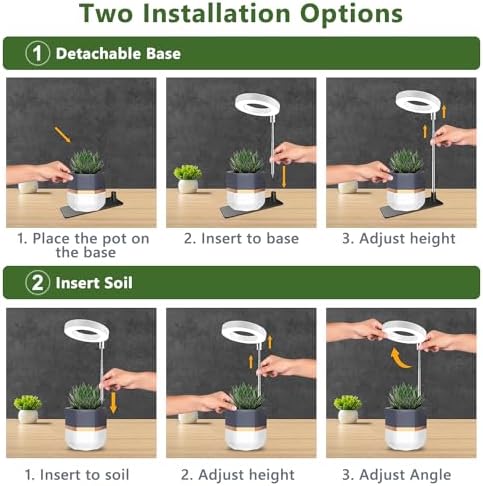 Two Installation Options

① Detachable Base

1. Place the pot on the base

2. Insert to base

3. Adjust height

② Insert Soil

1. Insert to soil

2. Adjust height

3. Adjust Angle