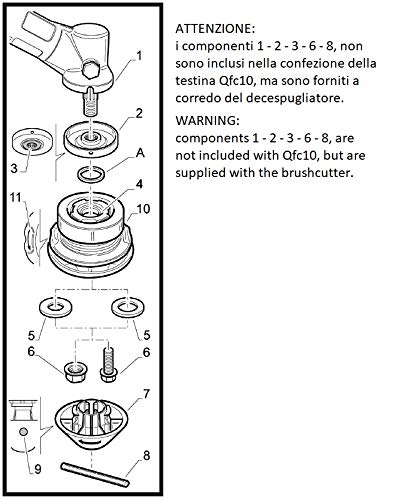 1
2
3
A
4
11
10
5
5
6
6
7
9
8

ATTENZIONE:
i componenti 1 - 2 - 3 - 6 - 8, non sono inclusi nella confezione della testina Qfc10, ma sono forniti a corredo del decespugliatore.

WARNING:
components 1 - 2 - 3 - 6 - 8, are not included with Qfc10, but are supplied with the brushcutter.