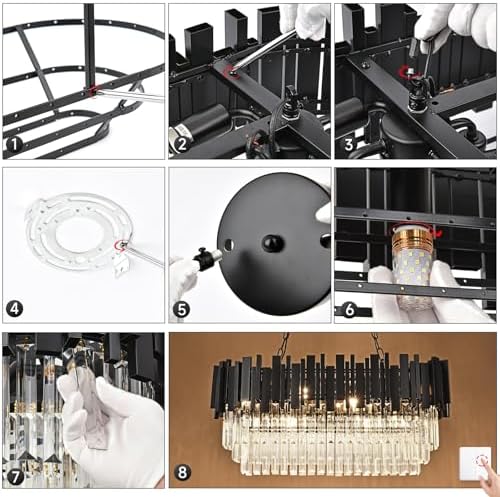 1

2

3

4

5

6

7

8