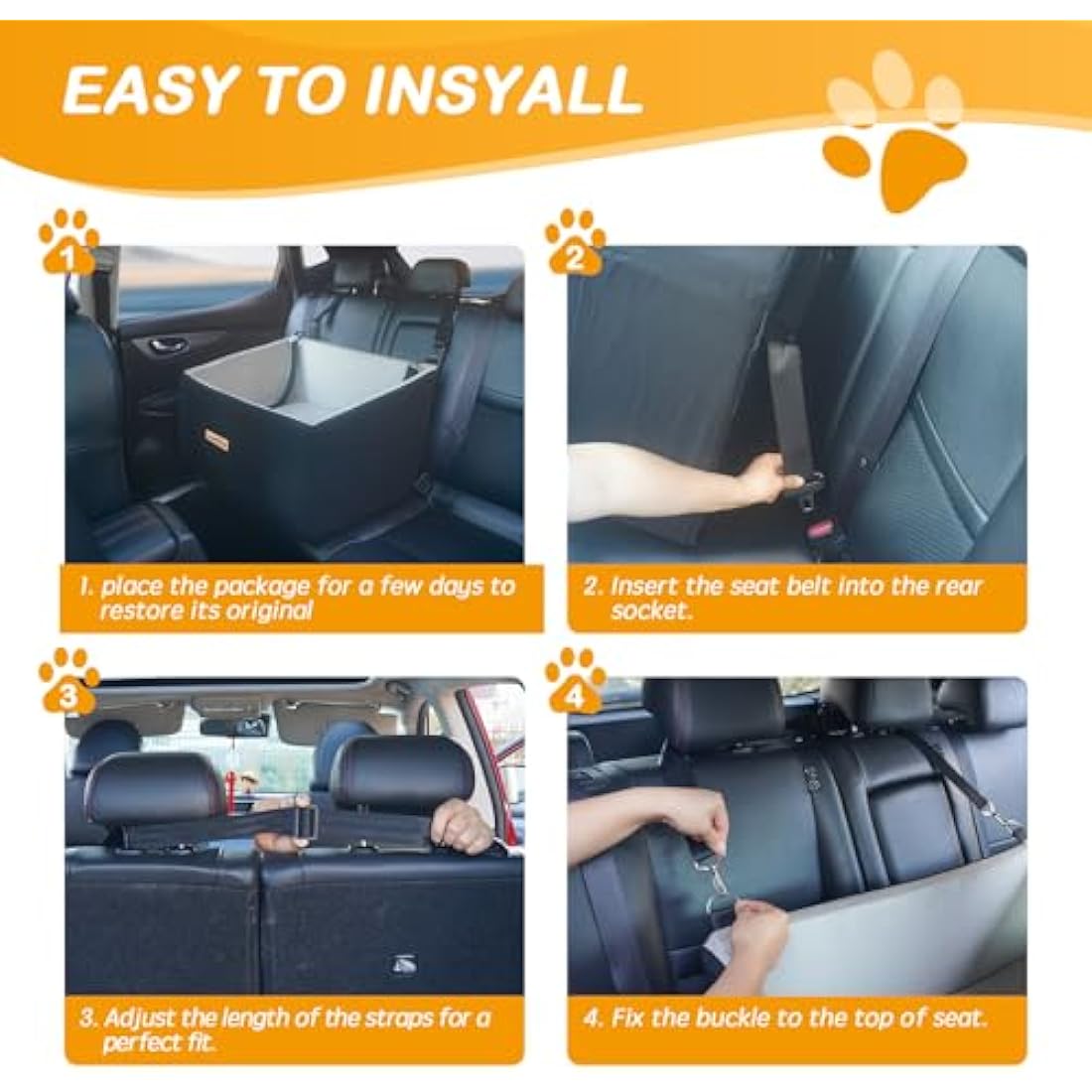 EASY TO INSYALL

1

1. place the package for a few days to restore its original

2

2. Insert the seat belt into the rear socket.

3

3. Adjust the length of the straps for a perfect fit.

4

4. Fix the buckle to the top of seat.