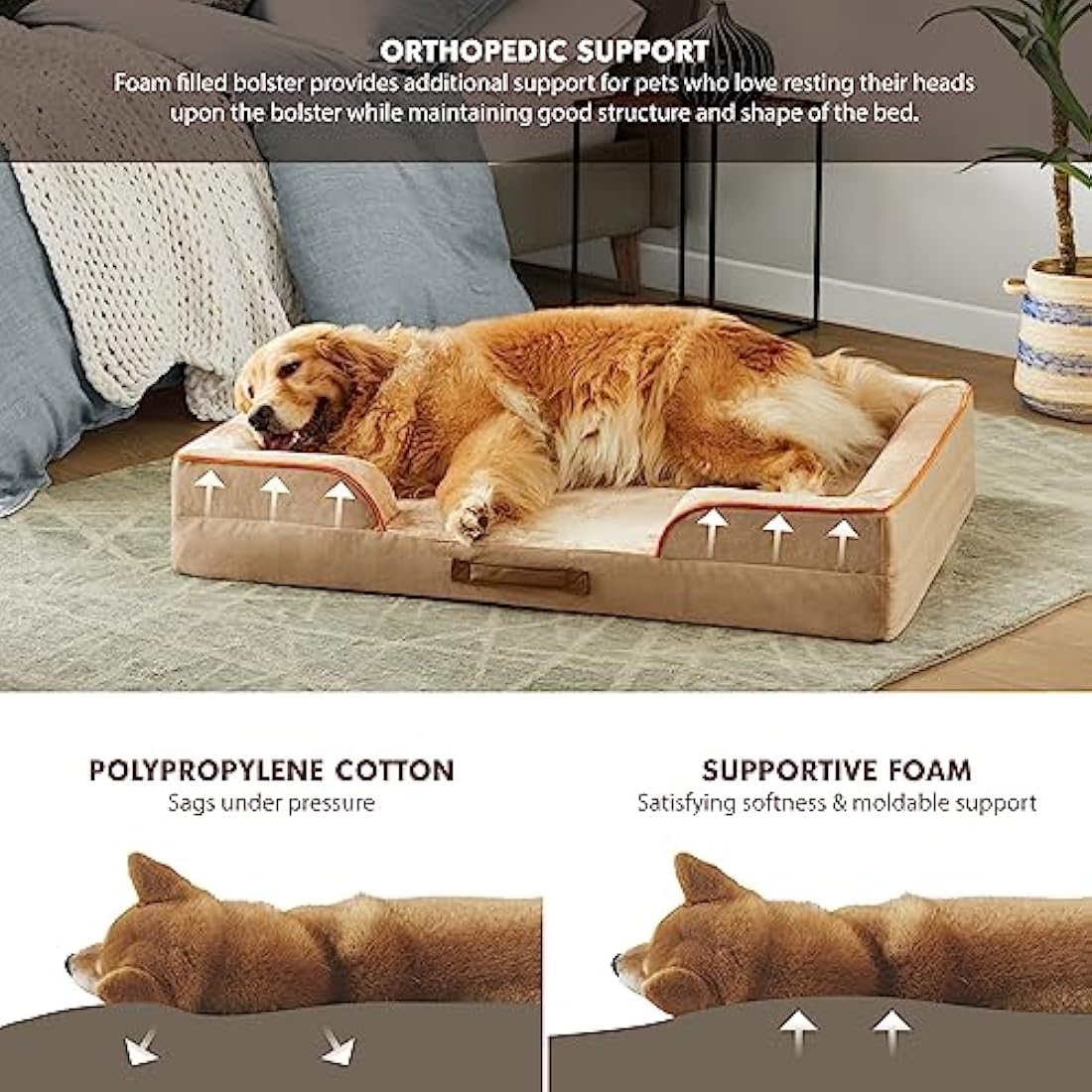 ORTHOPEDIC SUPPORT
Foam filled bolster provides additional support for pets who love resting their heads upon the bolster while maintaining good structure and shape of the bed.

POLYPROPYLENE COTTON
Sags under pressure

SUPPORTIVE FOAM
Satisfying softness & moldable support