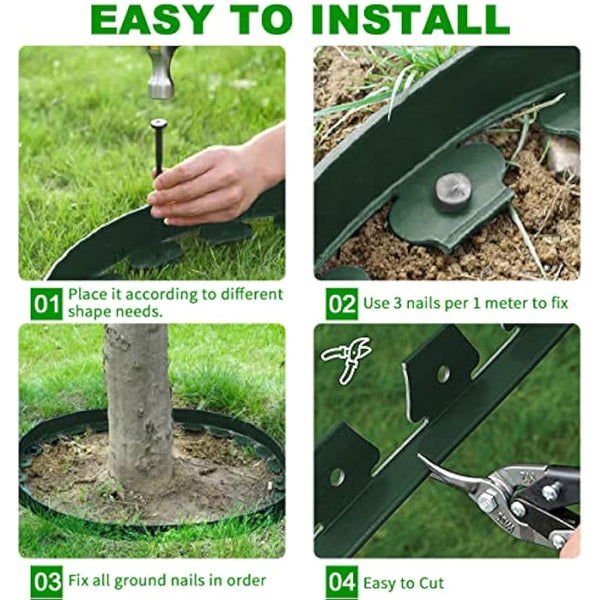 EASY TO INSTALL

01 Place it according to different shape needs.

02 Use 3 nails per 1 meter to fix

03 Fix all ground nails in order

04 Easy to Cut