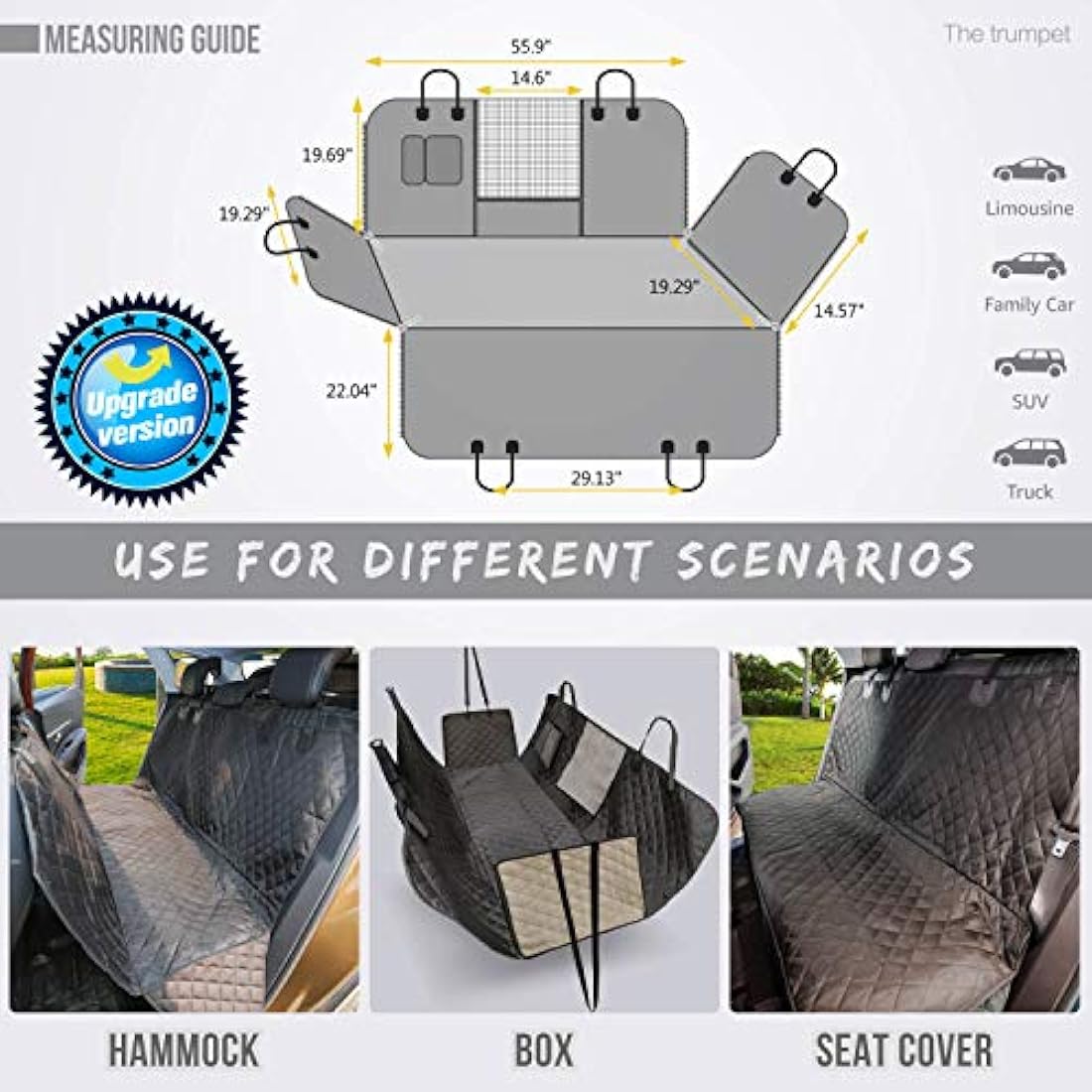 MEASURING GUIDE

The trumpet

55.9"

14.6"

19.69"

19.29"

19.29"

14.57"

22.04"

29.13"

Upgrade version

Limousine

Family Car

SUV

Truck

USE FOR DIFFERENT SCENARIOS

HAMMOCK

BOX

SEAT COVER