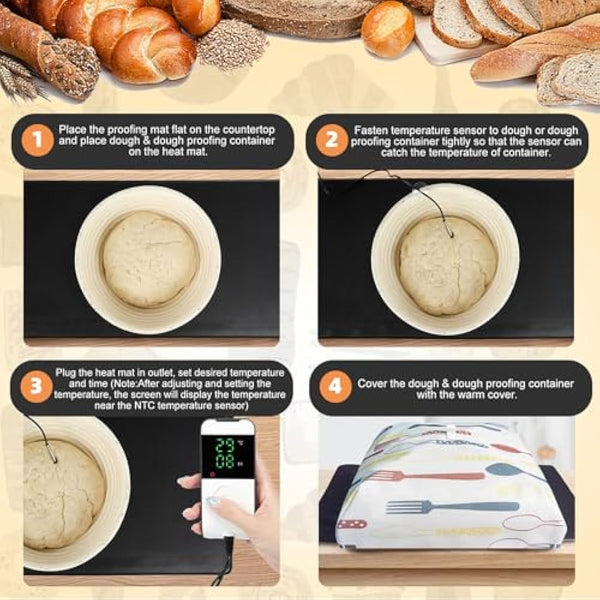 1 Place the proofing mat flat on the countertop and place dough & dough proofing container on the heat mat.

2 Fasten temperature sensor to dough or dough proofing container tightly so that the sensor can catch the temperature of container.

3 Plug the heat mat in outlet, set desired temperature and time (Note:After adjusting and setting the temperature, the screen will display the temperature near the NTC temperature sensor)

29 °C
08 H

4 Cover the dough & dough proofing container with the warm cover.