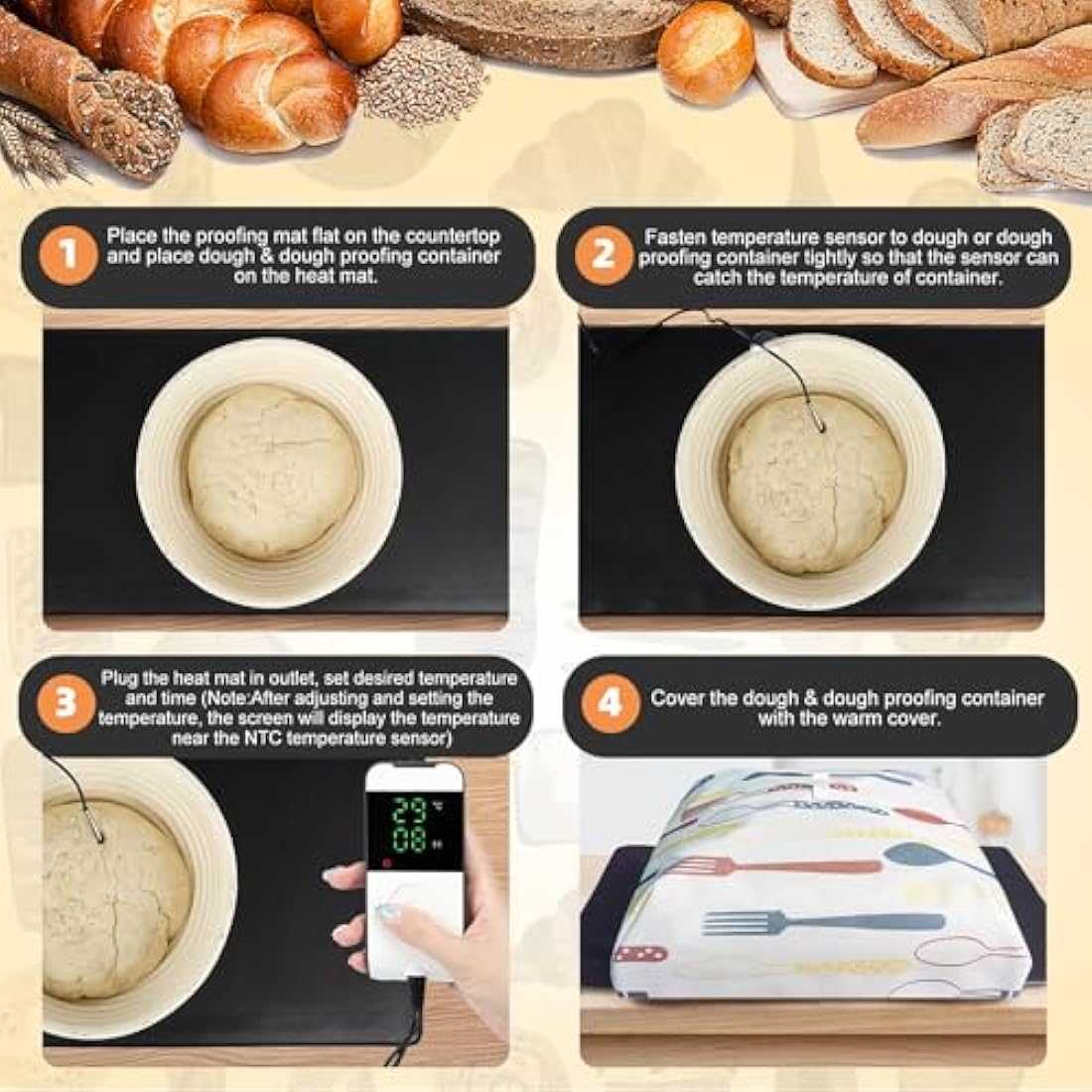 1 Place the proofing mat flat on the countertop and place dough & dough proofing container on the heat mat.

2 Fasten temperature sensor to dough or dough proofing container tightly so that the sensor can catch the temperature of container.

3 Plug the heat mat in outlet, set desired temperature and time (Note:After adjusting and setting the temperature, the screen will display the temperature near the NTC temperature sensor)

29 °C
08 H

4 Cover the dough & dough proofing container with the warm cover.