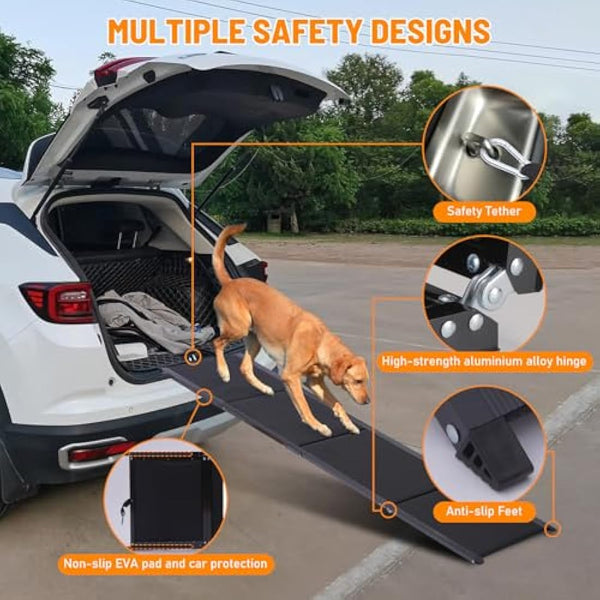 MULTIPLE SAFETY DESIGNS

Safety Tether

High-strength aluminium alloy hinge

Anti-slip Feet

Non-slip EVA pad and car protection