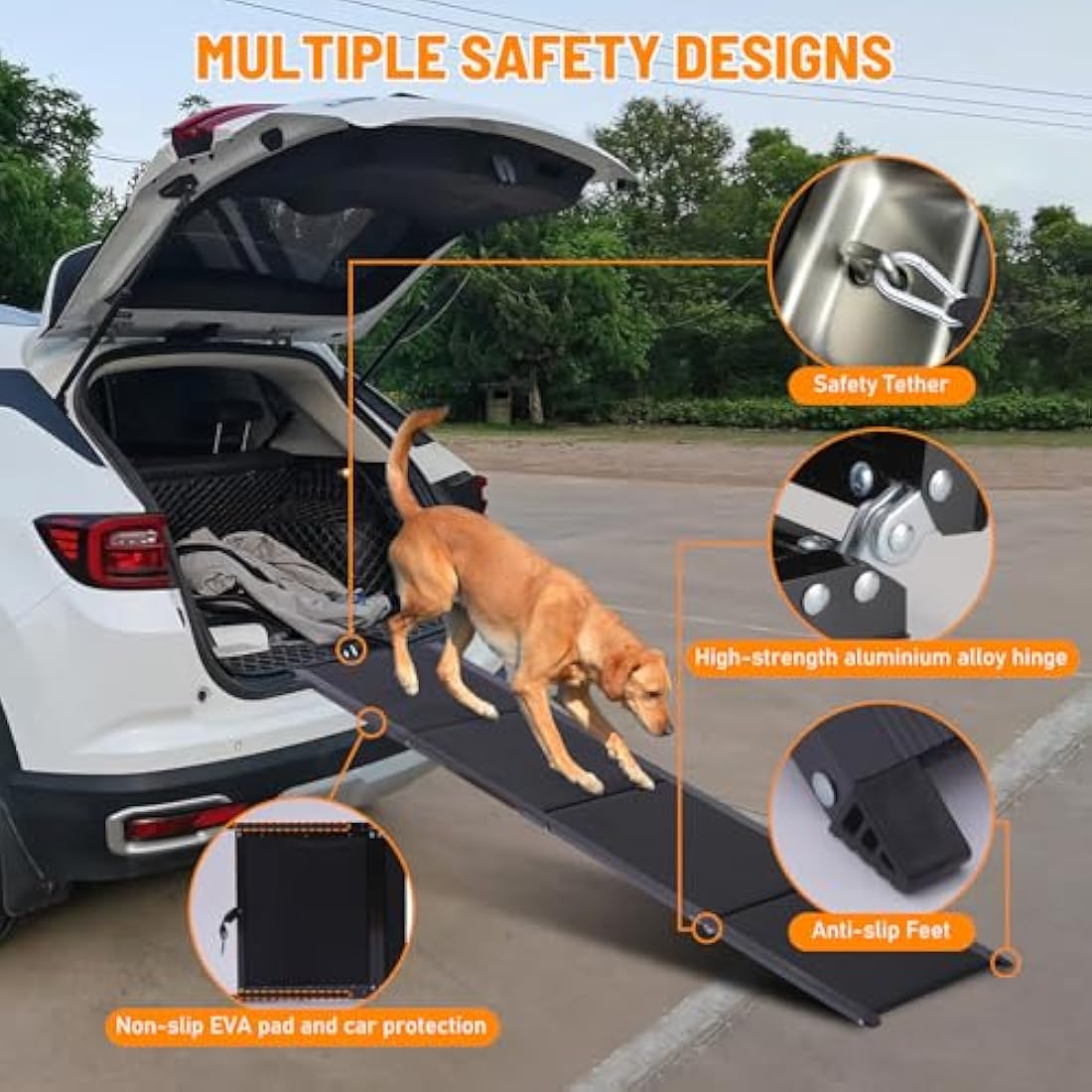 MULTIPLE SAFETY DESIGNS

Safety Tether

High-strength aluminium alloy hinge

Anti-slip Feet

Non-slip EVA pad and car protection