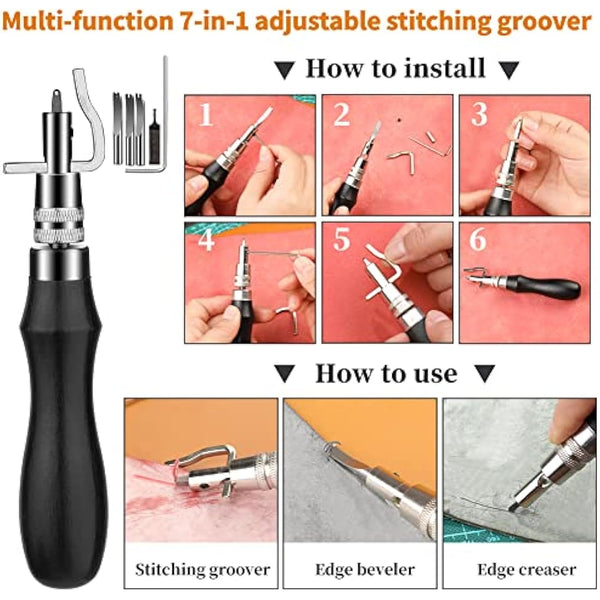 Multi-function 7-in-1 adjustable stitching groover

▼ How to install ▼

1

2

3

4

5

6

▼ How to use ▼

Stitching groover

Edge beveler

Edge creaser