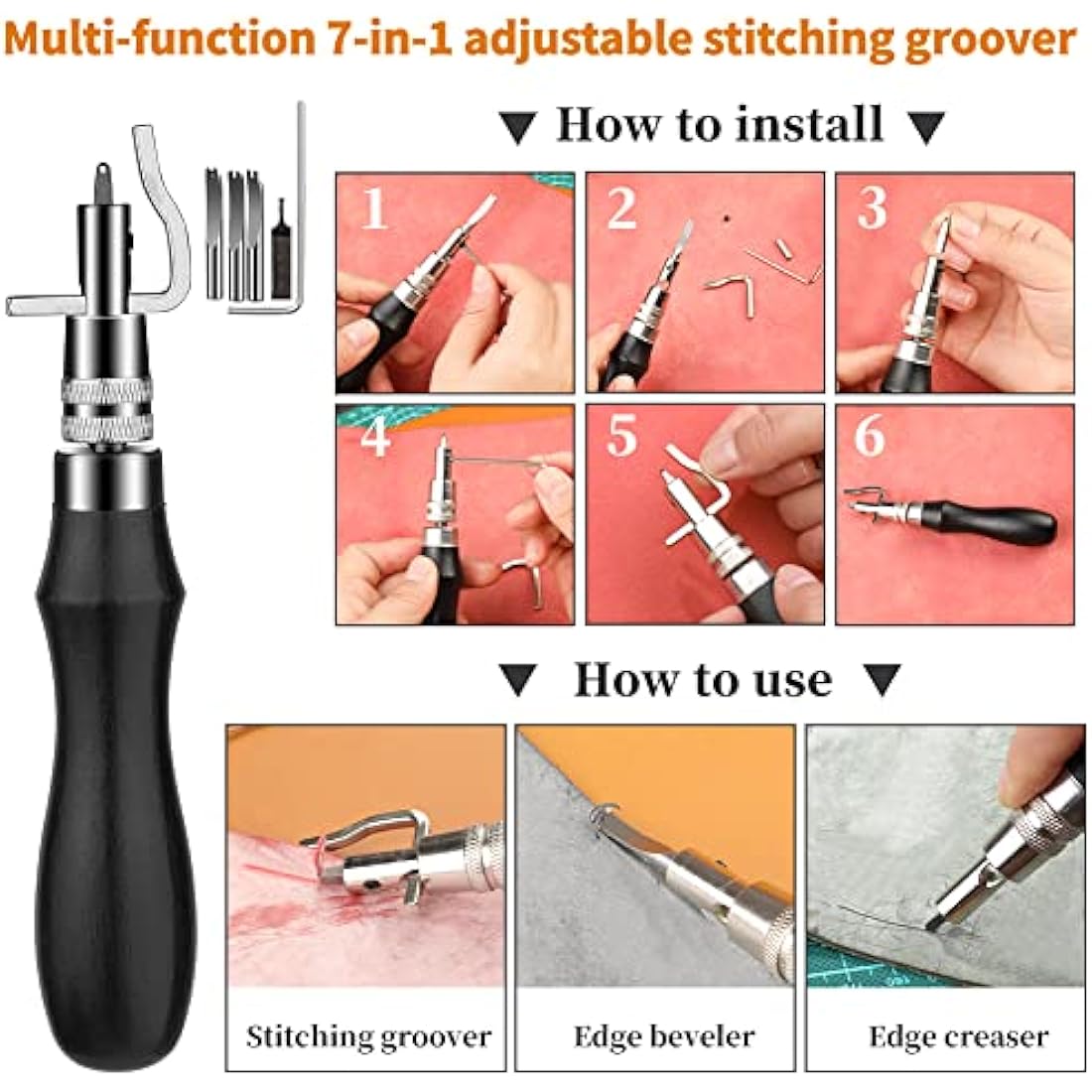 Multi-function 7-in-1 adjustable stitching groover

▼ How to install ▼

1

2

3

4

5

6

▼ How to use ▼

Stitching groover

Edge beveler

Edge creaser