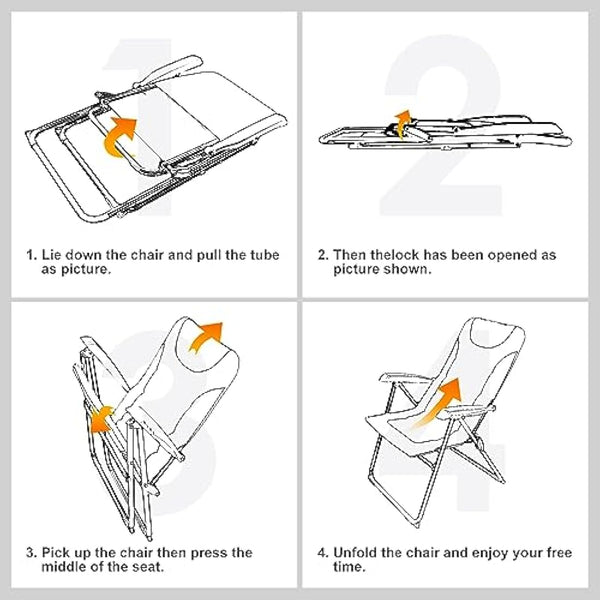 1

1. Lie down the chair and pull the tube as picture.

2

2. Then thelock has been opened as picture shown.

3

3. Pick up the chair then press the middle of the seat.

4

4. Unfold the chair and enjoy your free time.