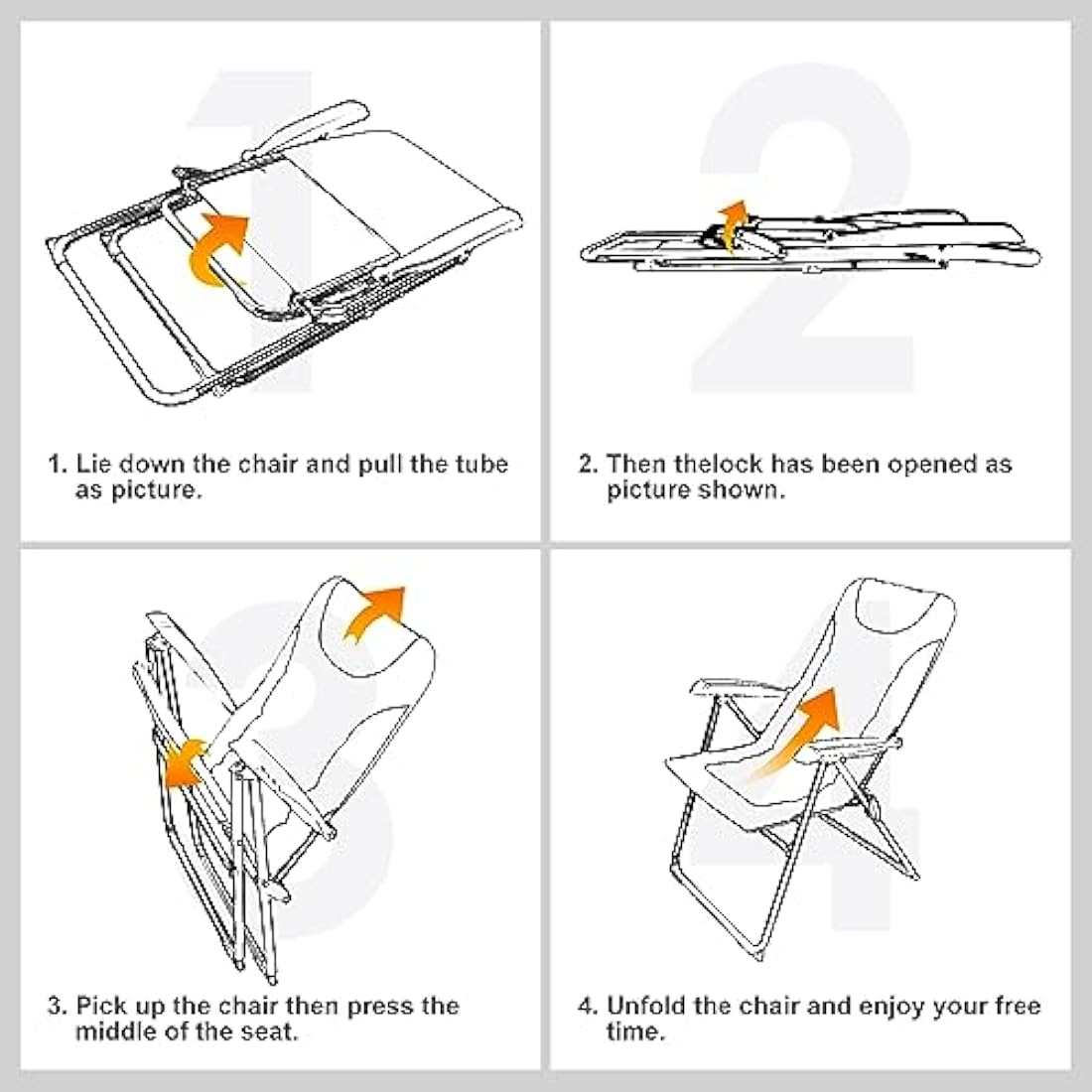 1

1. Lie down the chair and pull the tube as picture.

2

2. Then thelock has been opened as picture shown.

3

3. Pick up the chair then press the middle of the seat.

4

4. Unfold the chair and enjoy your free time.