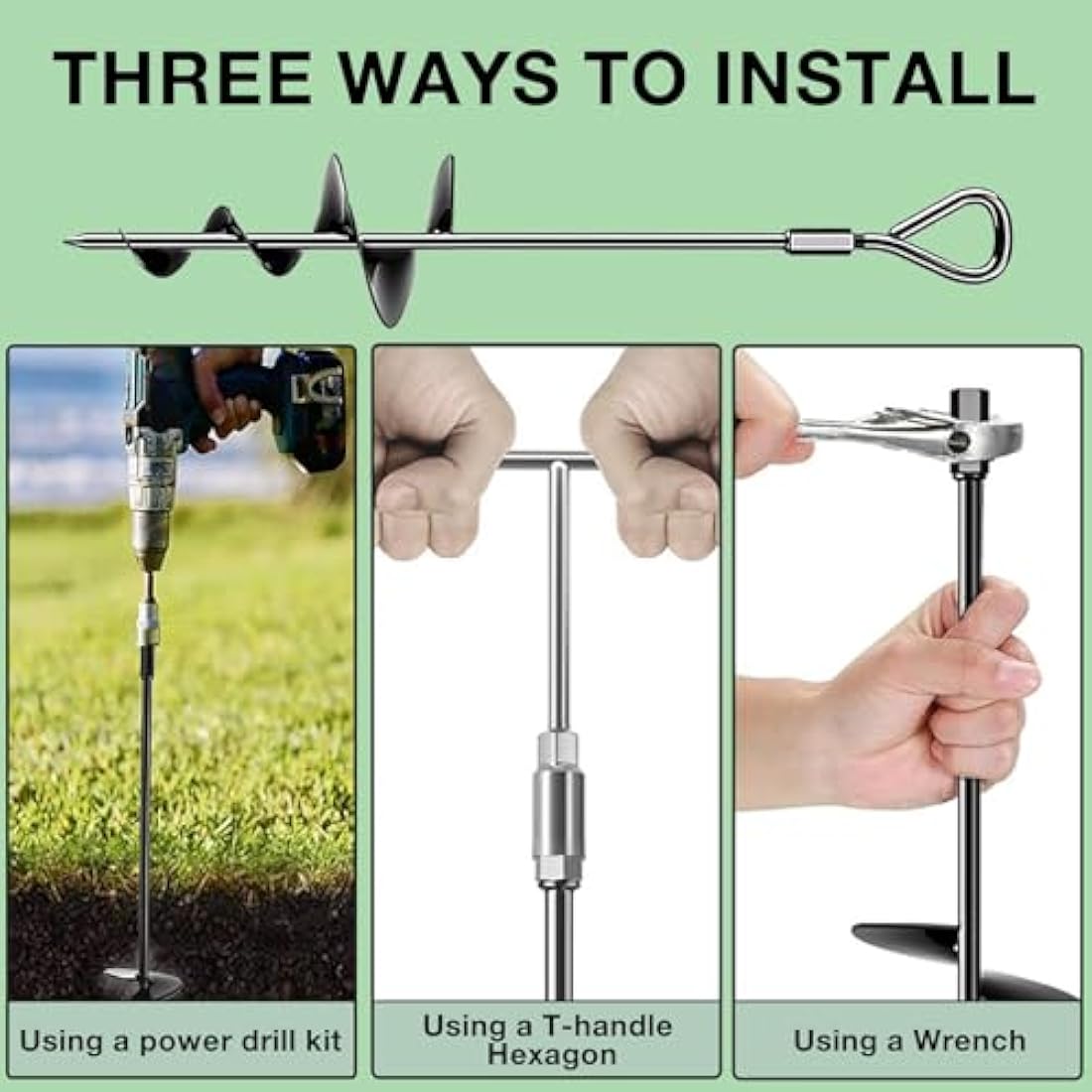 THREE WAYS TO INSTALL

Using a power drill kit

Using a T-handle Hexagon

Using a Wrench