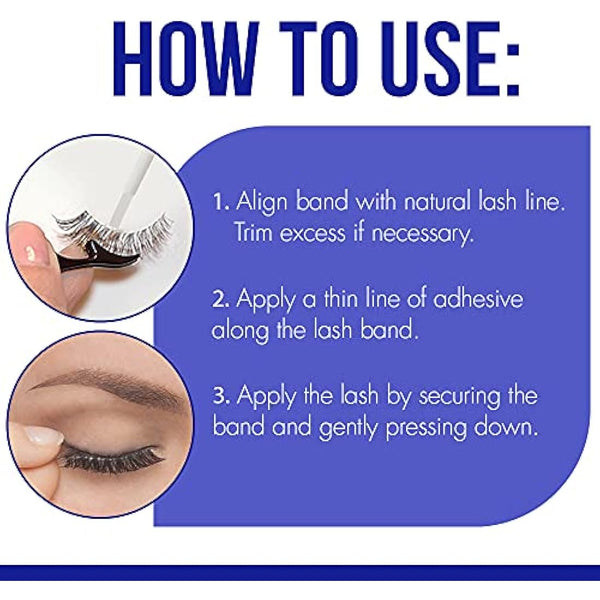 HOW TO USE:

1. Align band with natural lash line. Trim excess if necessary.

2. Apply a thin line of adhesive along the lash band.

3. Apply the lash by securing the band and gently pressing down.