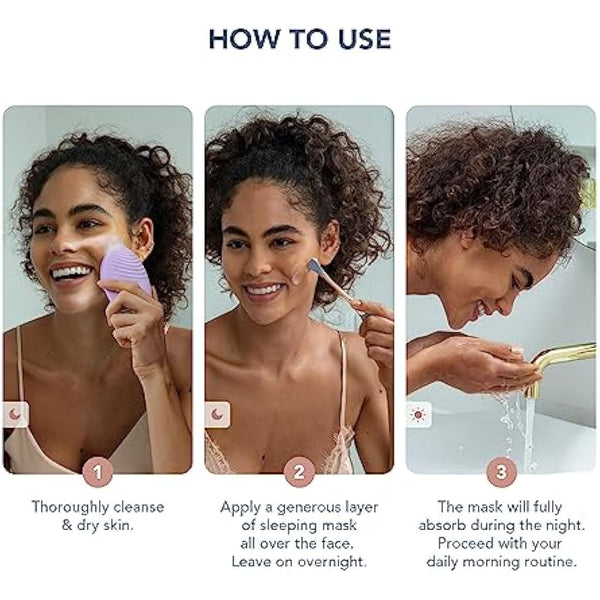 HOW TO USE

1

Thoroughly cleanse & dry skin.

2

Apply a generous layer of sleeping mask all over the face. Leave on overnight.

3

The mask will fully absorb during the night. Proceed with your daily morning routine.