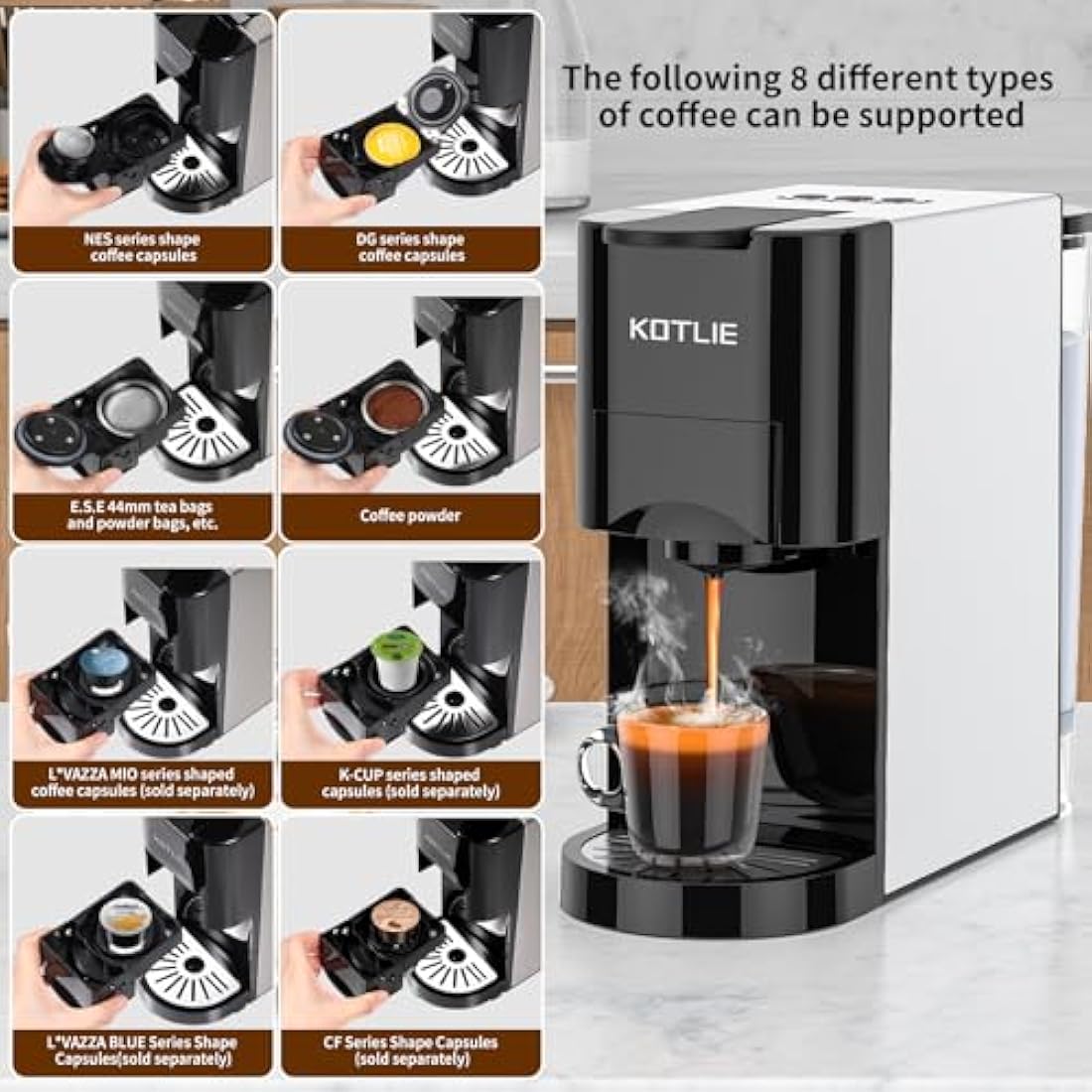 The following 8 different types of coffee can be supported

NES series shape coffee capsules

DG series shape coffee capsules

E.S.E 44mm tea bags and powder bags, etc.

Coffee powder

L*VAZZA MIO series shaped coffee capsules (sold separately)

K-CUP series shaped capsules (sold separately)

L*VAZZA BLUE Series Shape Capsules(sold separately)

CF Series Shape Capsules (sold separately)

KOTLIE