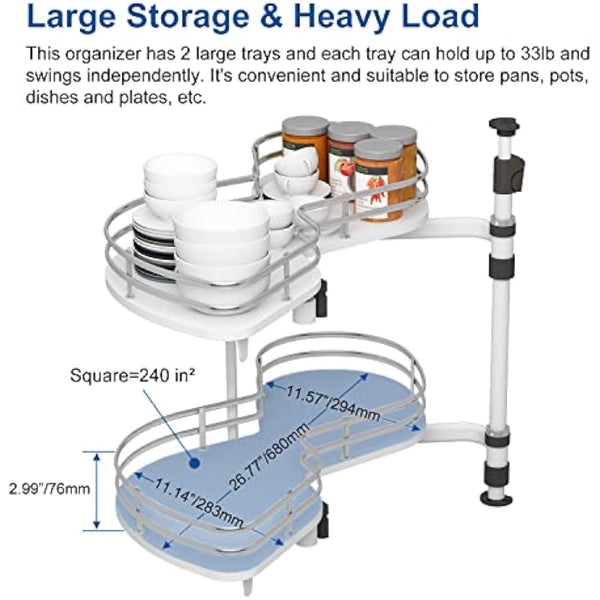 Large Storage & Heavy Load

This organizer has 2 large trays and each tray can hold up to 33lb and swings independently. It's convenient and suitable to store pans, pots, dishes and plates, etc.

Square=240 in²

11.57"/294mm

26.77"/680mm

11.14"/283mm

2.99"/76mm