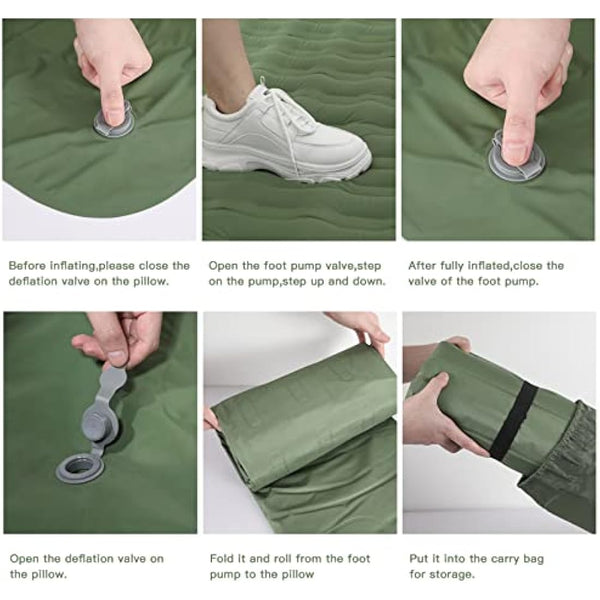 Before inflating,please close the deflation valve on the pillow.

Open the foot pump valve,step on the pump,step up and down.

After fully inflated,close the valve of the foot pump.

Open the deflation valve on the pillow.

Fold it and roll from the foot pump to the pillow

Put it into the carry bag for storage.