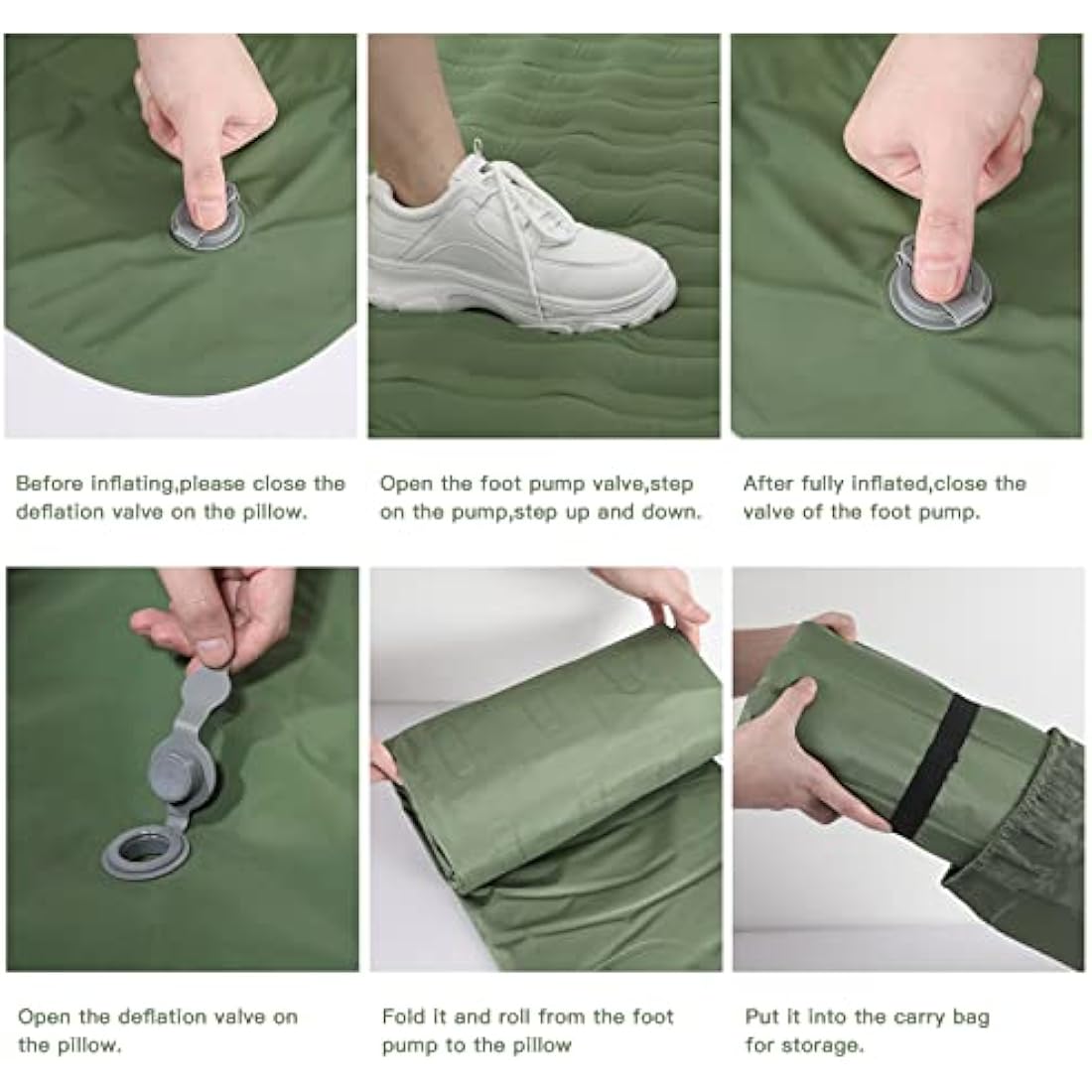 Before inflating,please close the deflation valve on the pillow.

Open the foot pump valve,step on the pump,step up and down.

After fully inflated,close the valve of the foot pump.

Open the deflation valve on the pillow.

Fold it and roll from the foot pump to the pillow

Put it into the carry bag for storage.