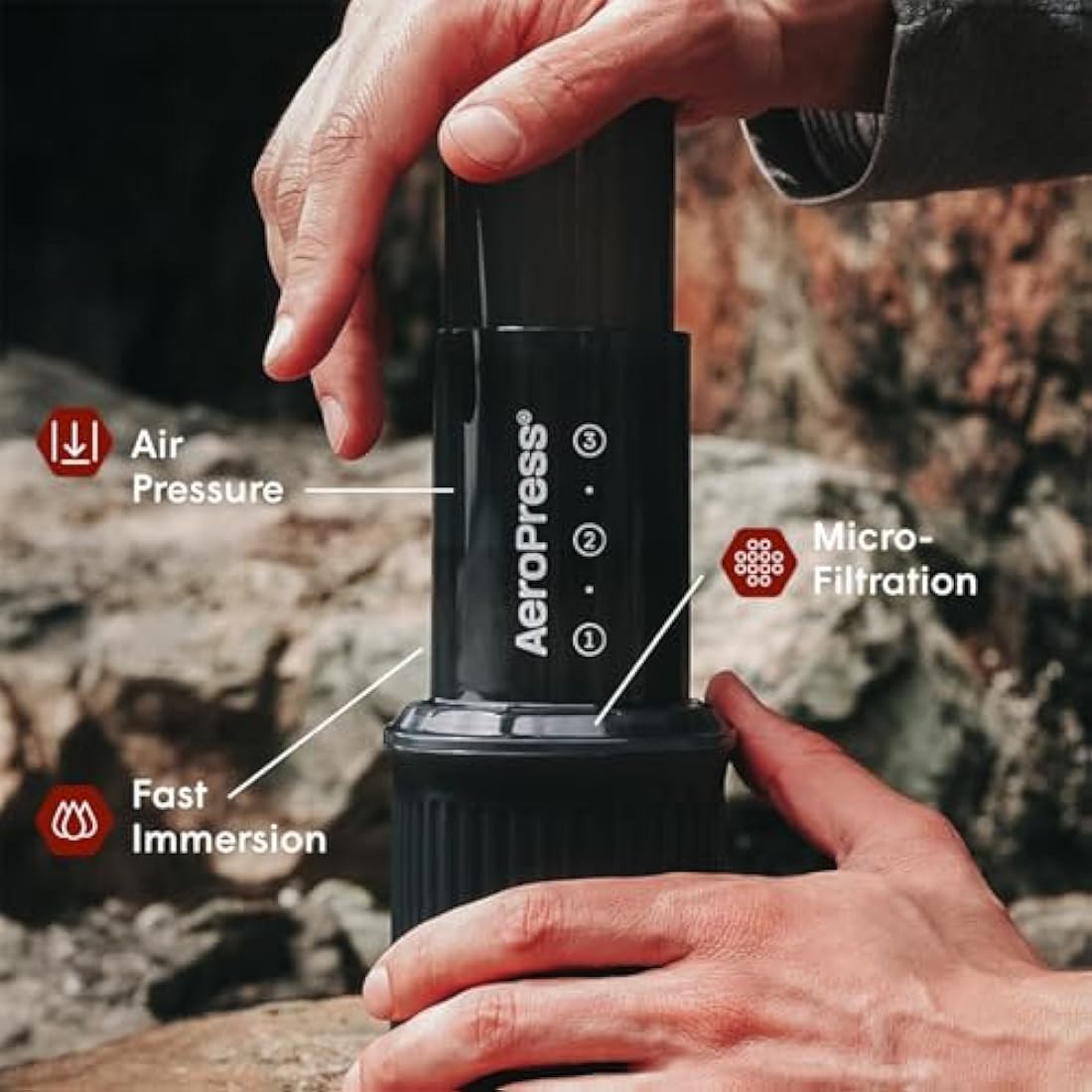 Air Pressure

AeroPress®

③
②
①

Micro-Filtration

Fast Immersion