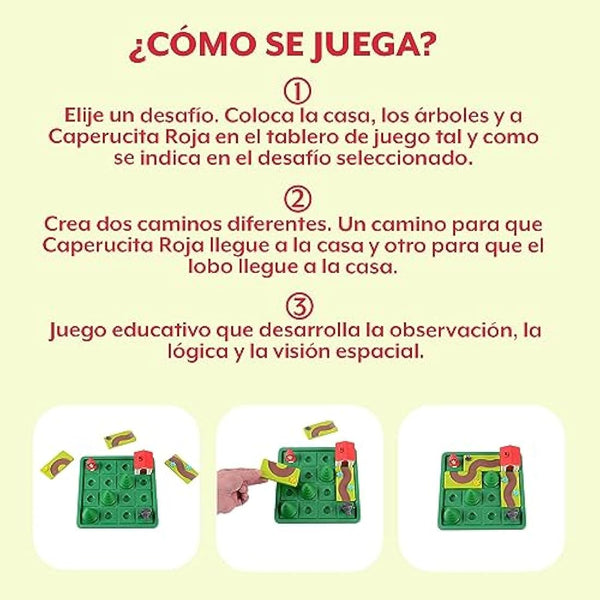 ¿CÓMO SE JUEGA?

①
Elije un desafío. Coloca la casa, los árboles y a Caperucita Roja en el tablero de juego tal y como se indica en el desafío seleccionado.

②
Crea dos caminos diferentes. Un camino para que Caperucita Roja llegue a la casa y otro para que el lobo llegue a la casa.

③
Juego educativo que desarrolla la observación, la lógica y la visión espacial.