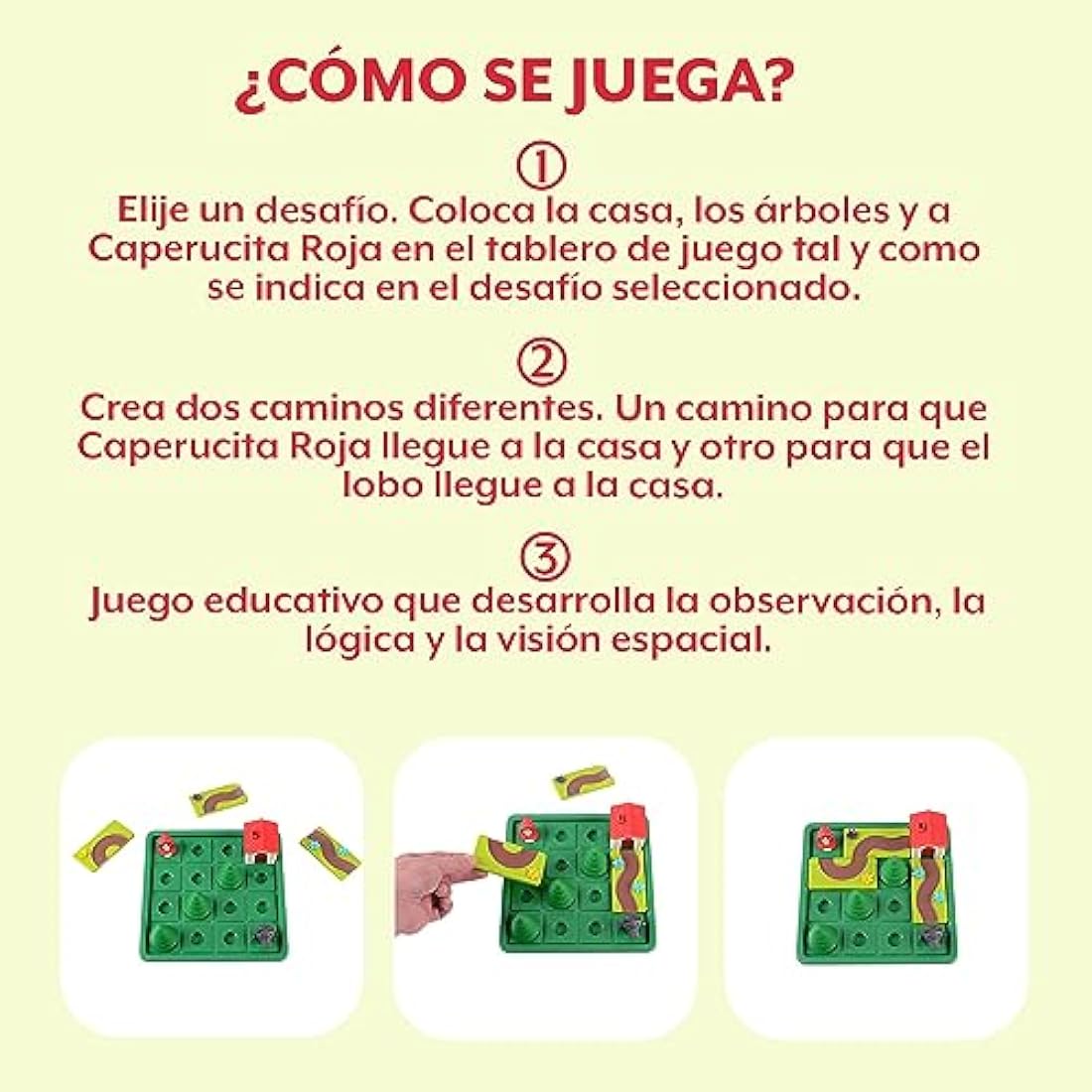 ¿CÓMO SE JUEGA?

①
Elije un desafío. Coloca la casa, los árboles y a Caperucita Roja en el tablero de juego tal y como se indica en el desafío seleccionado.

②
Crea dos caminos diferentes. Un camino para que Caperucita Roja llegue a la casa y otro para que el lobo llegue a la casa.

③
Juego educativo que desarrolla la observación, la lógica y la visión espacial.