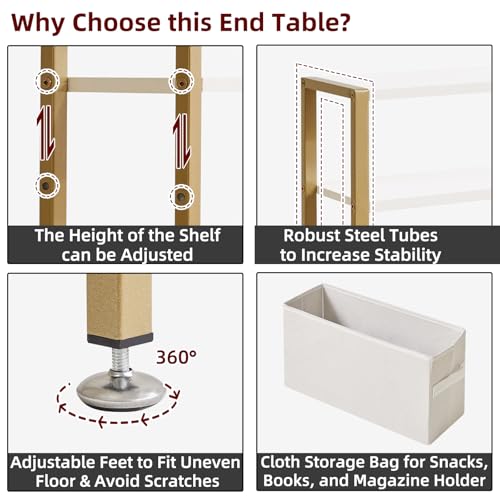 Why Choose this End Table?

The Height of the Shelf can be Adjusted

Robust Steel Tubes to Increase Stability

360°

Adjustable Feet to Fit Uneven Floor & Avoid Scratches

Cloth Storage Bag for Snacks, Books, and Magazine Holder