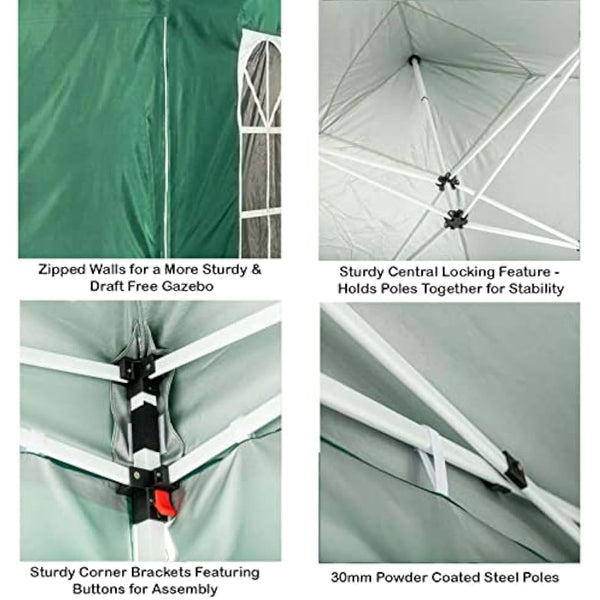 Zipped Walls for a More Sturdy & Draft Free Gazebo

Sturdy Central Locking Feature - Holds Poles Together for Stability

Sturdy Corner Brackets Featuring Buttons for Assembly

30mm Powder Coated Steel Poles