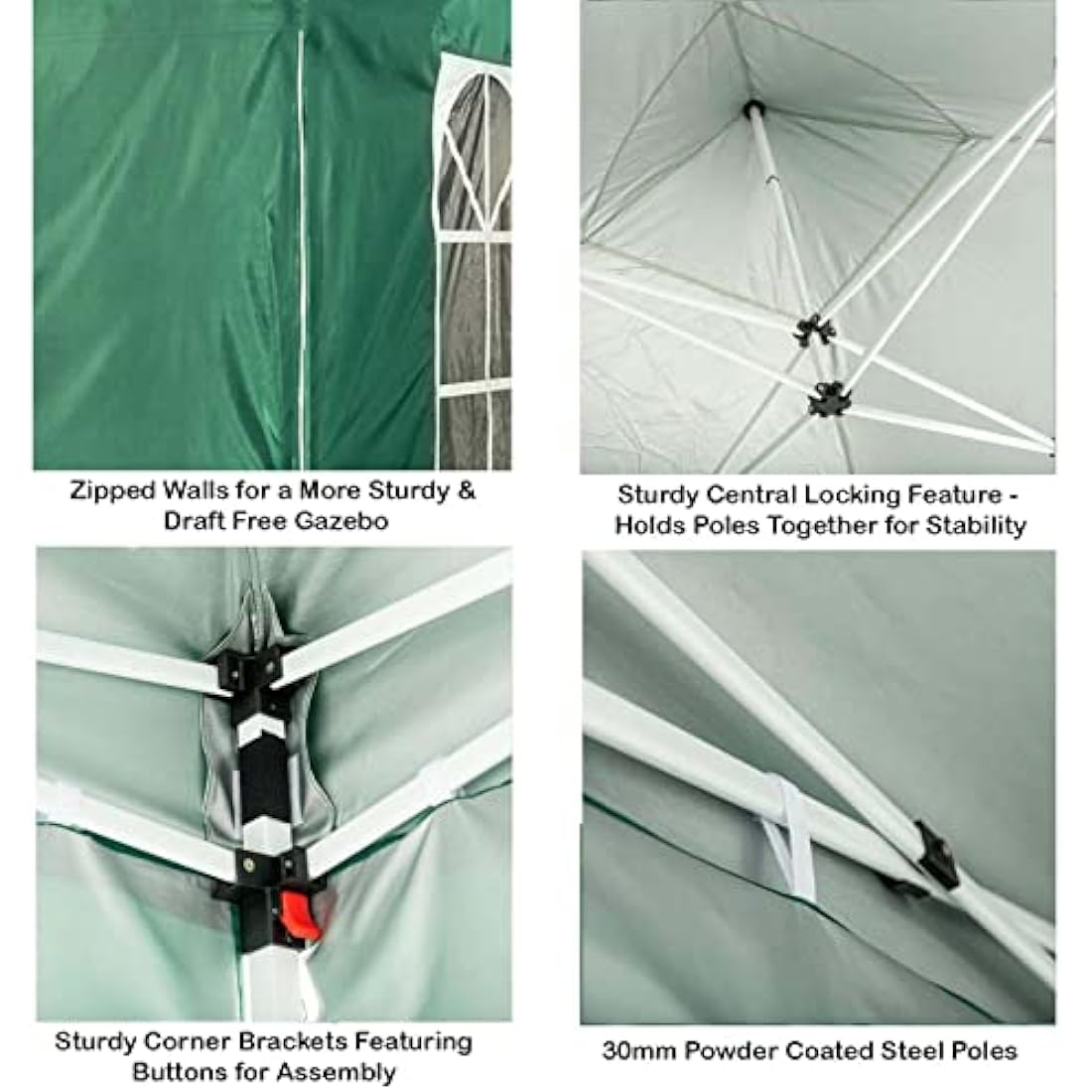 Zipped Walls for a More Sturdy & Draft Free Gazebo

Sturdy Central Locking Feature - Holds Poles Together for Stability

Sturdy Corner Brackets Featuring Buttons for Assembly

30mm Powder Coated Steel Poles