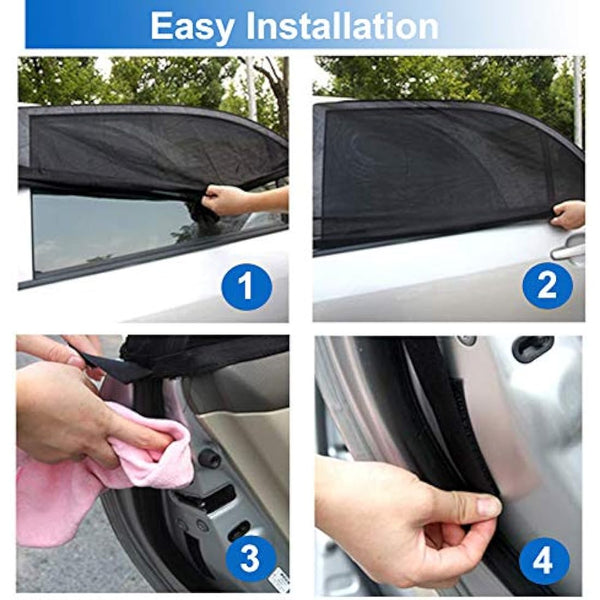 Easy Installation

1

2

3

4