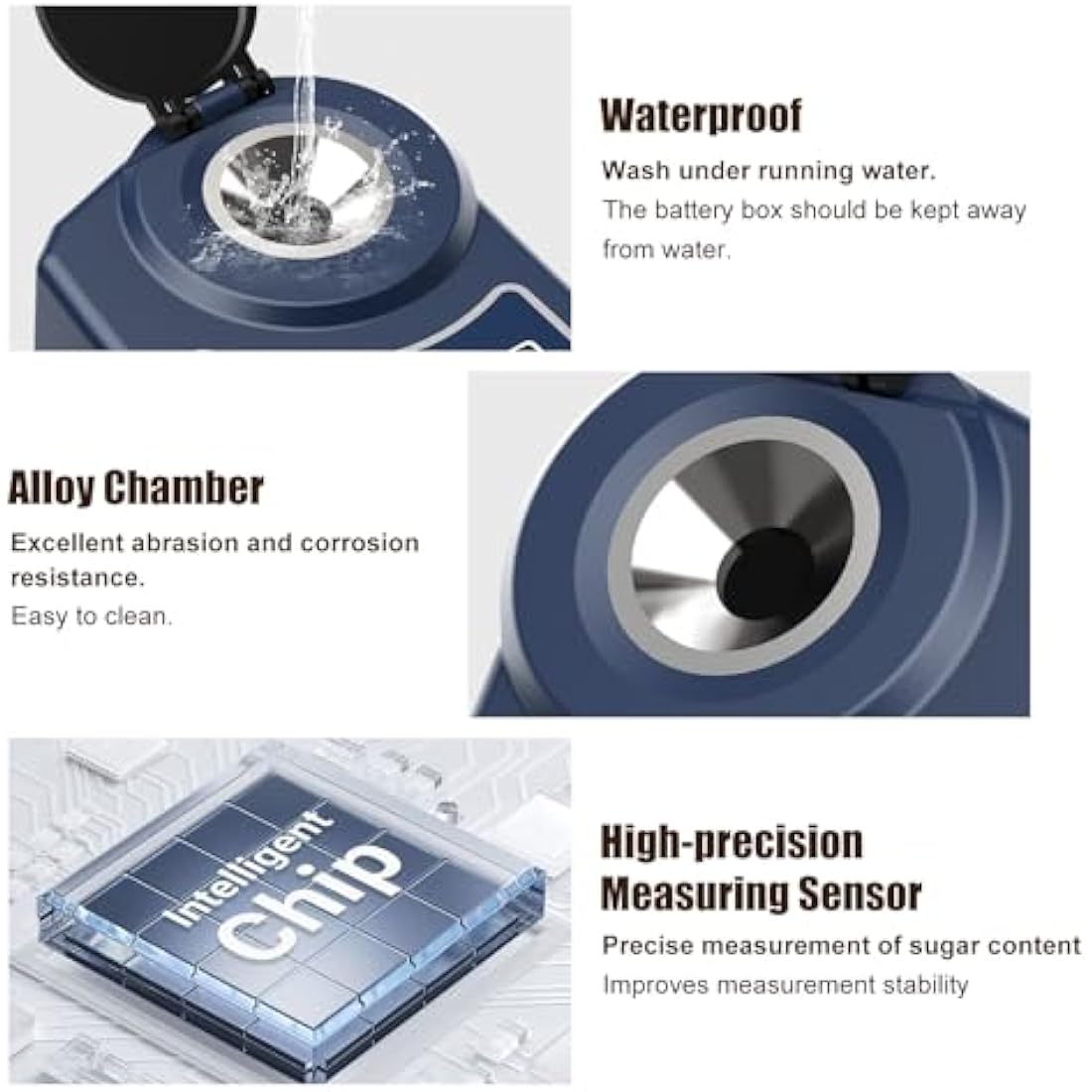 Waterproof

Wash under running water.

The battery box should be kept away from water.

Alloy Chamber

Excellent abrasion and corrosion resistance.

Easy to clean.

Intelligent Chip

High-precision Measuring Sensor

Precise measurement of sugar content

Improves measurement stability