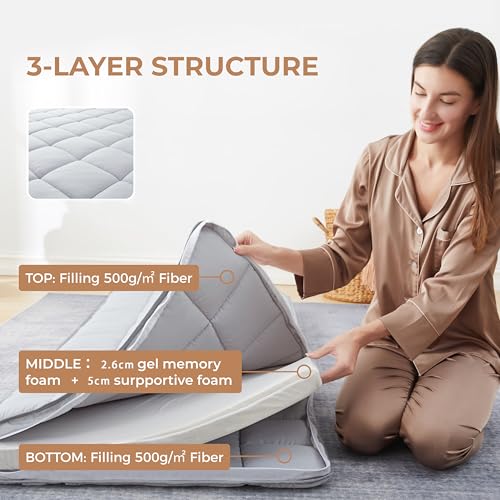 3-LAYER STRUCTURE

TOP: Filling 500g/㎡ Fiber

MIDDLE： 2.6cm gel memory foam + 5cm surpportive foam

BOTTOM: Filling 500g/㎡ Fiber