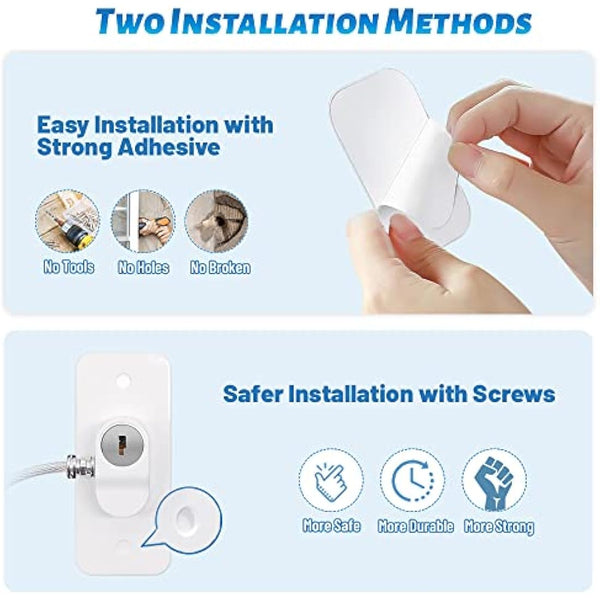 TWO INSTALLATION METHODS

Easy Installation with Strong Adhesive

No Tools

No Holes

No Broken

Safer Installation with Screws

More Safe

More Durable

More Strong