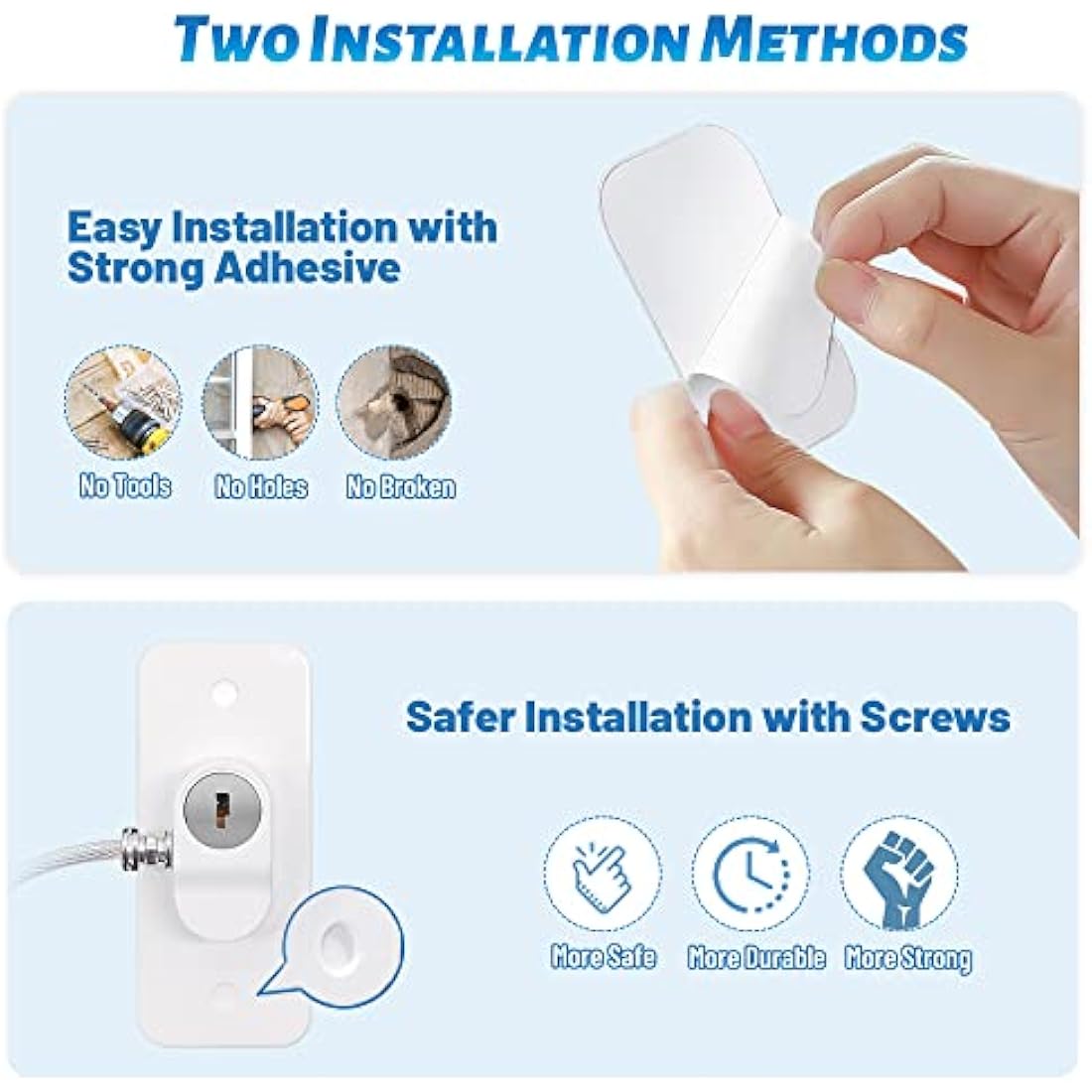 TWO INSTALLATION METHODS

Easy Installation with Strong Adhesive

No Tools
No Holes
No Broken

Safer Installation with Screws

More Safe
More Durable
More Strong