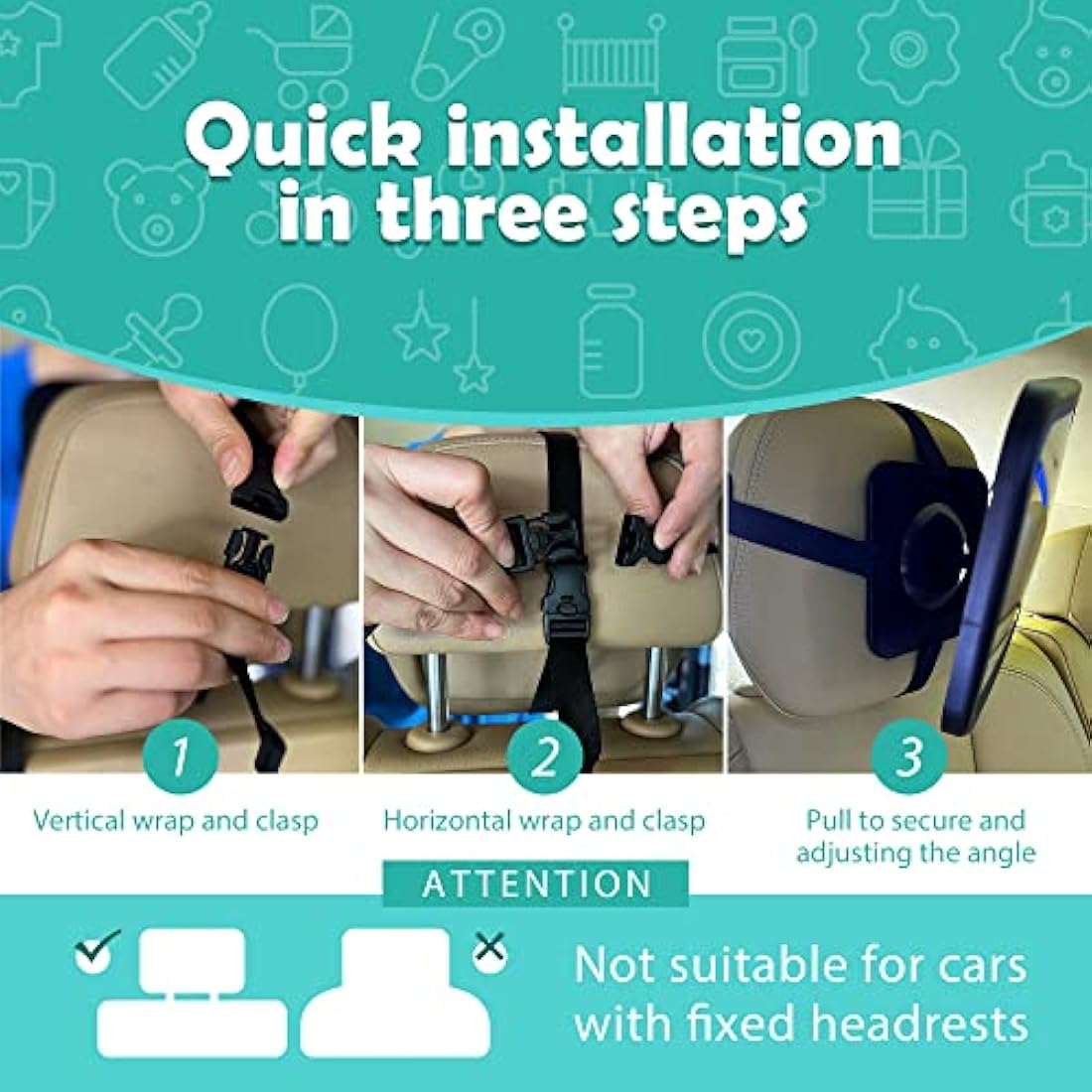 Quick installation in three steps

1

Vertical wrap and clasp

2

Horizontal wrap and clasp

3

Pull to secure and adjusting the angle

ATTENTION

Not suitable for cars with fixed headrests