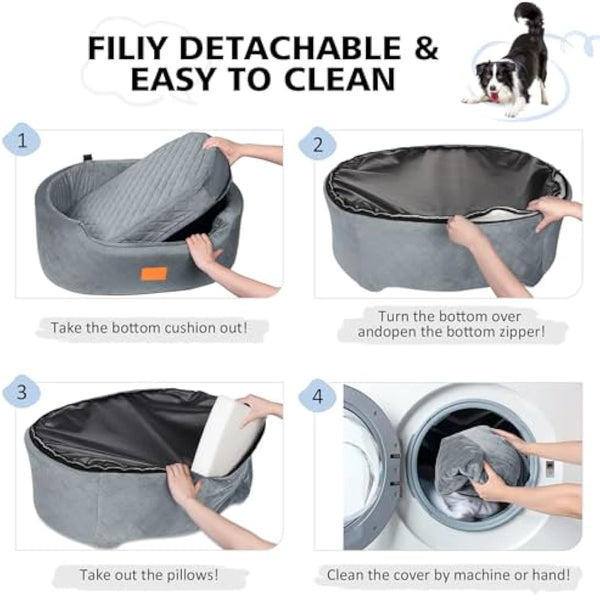 FILIY DETACHABLE & EASY TO CLEAN

1

Take the bottom cushion out!

2

Turn the bottom over andopen the bottom zipper!

3

Take out the pillows!

4

Clean the cover by machine or hand!