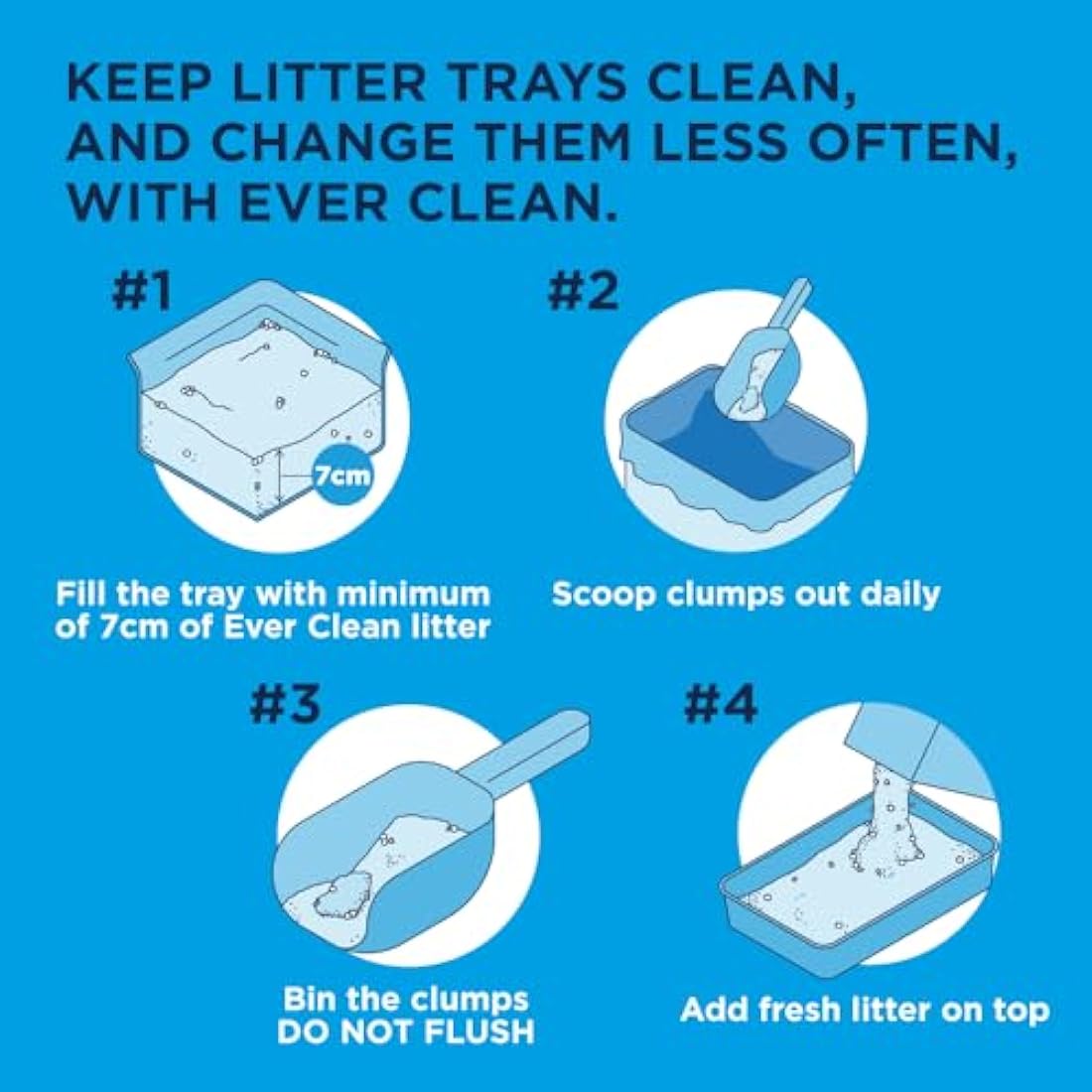 KEEP LITTER TRAYS CLEAN, AND CHANGE THEM LESS OFTEN, WITH EVER CLEAN.

#1

7cm

Fill the tray with minimum of 7cm of Ever Clean litter

#2

Scoop clumps out daily

#3

Bin the clumps
DO NOT FLUSH

#4

Add fresh litter on top