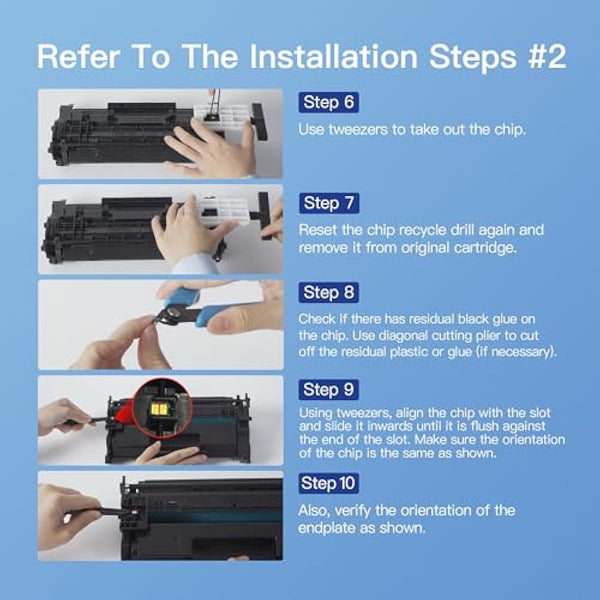 Refer To The Installation Steps #2

Step 6

Use tweezers to take out the chip.

Step 7

Reset the chip recycle drill again and remove it from original cartridge.

Step 8

Check if there has residual black glue on the chip. Use diagonal cutting plier to cut off the residual plastic or glue (if necessary).

Step 9

Using tweezers, align the chip with the slot and slide it inwards until it is flush against the end of the slot. Make sure the orientation of the chip is the same as shown.

Step 10

Also, verify the orientation of the endplate as shown.