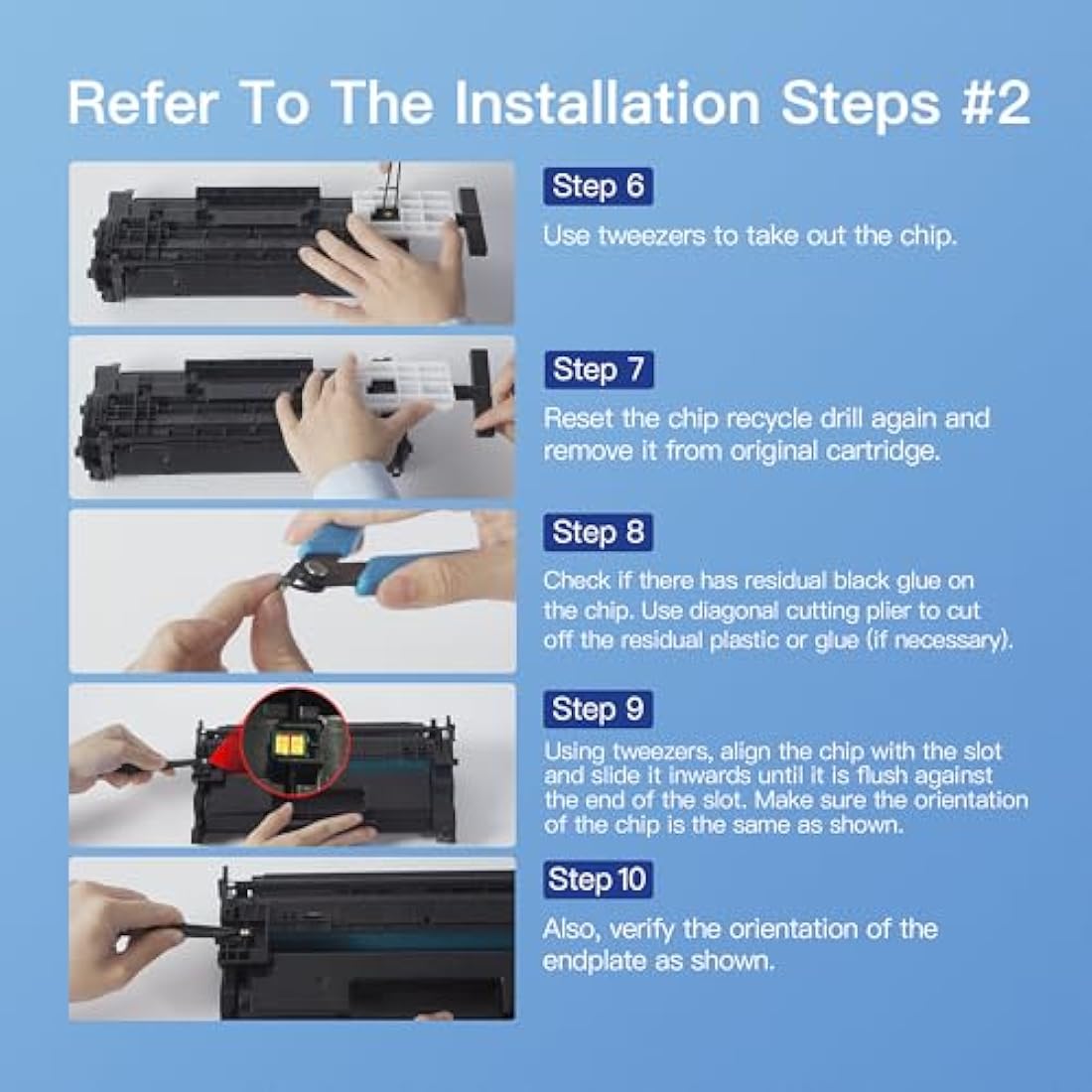 Refer To The Installation Steps #2

Step 6

Use tweezers to take out the chip.

Step 7

Reset the chip recycle drill again and remove it from original cartridge.

Step 8

Check if there has residual black glue on the chip. Use diagonal cutting plier to cut off the residual plastic or glue (if necessary).

Step 9

Using tweezers, align the chip with the slot and slide it inwards until it is flush against the end of the slot. Make sure the orientation of the chip is the same as shown.

Step 10

Also, verify the orientation of the endplate as shown.