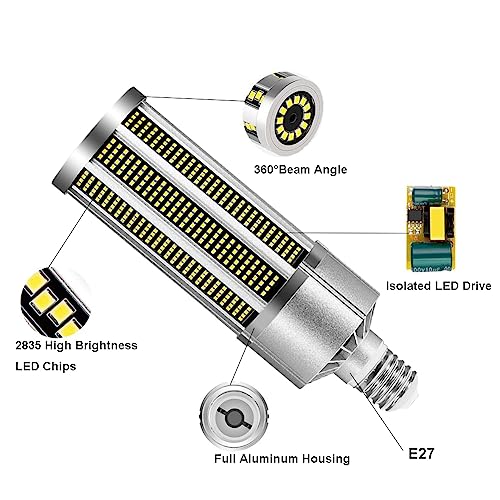 360°Beam Angle

Isolated LED Drive

2835 High Brightness
LED Chips

Full Aluminum Housing

E27