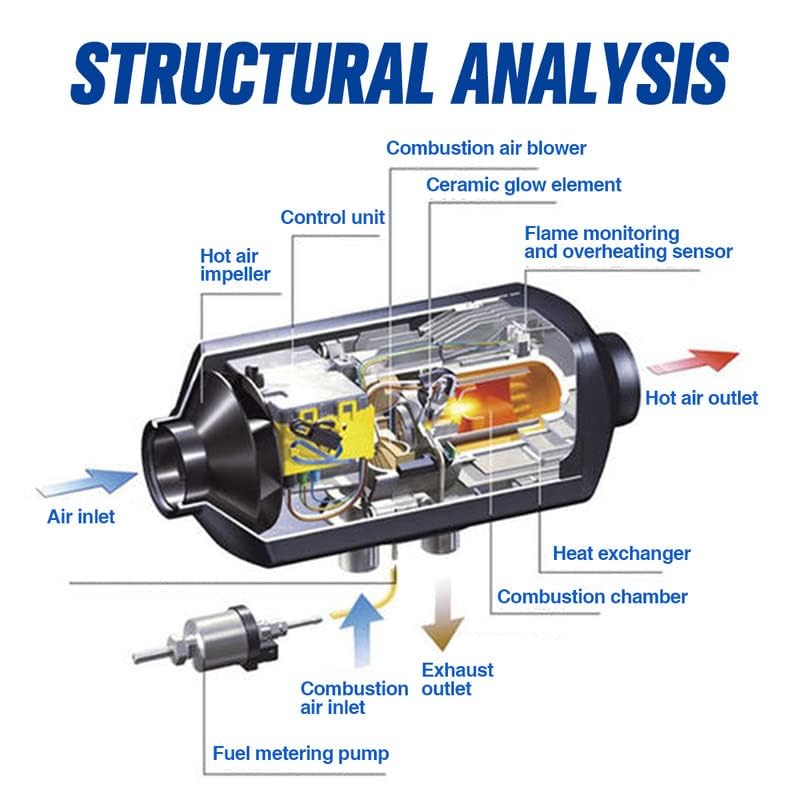 STRUCTURAL ANALYSIS

Combustion air blower

Ceramic glow element

Control unit

Flame monitoring and overheating sensor

Hot air impeller

Hot air outlet

Air inlet

Heat exchanger

Combustion chamber

Exhaust outlet

Combustion air inlet

Fuel metering pump