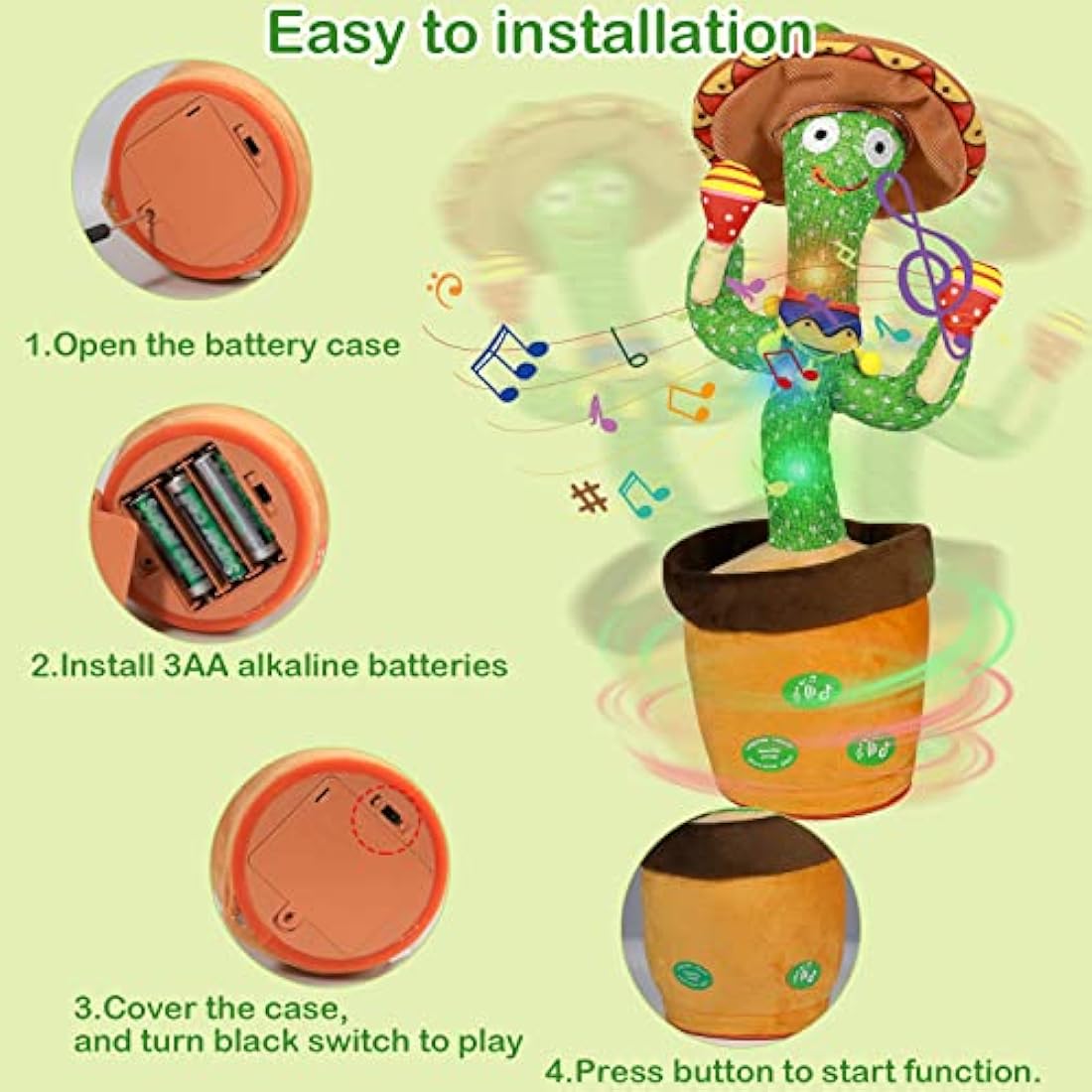 Easy to installation

1.Open the battery case

2.Install 3AA alkaline batteries

3.Cover the case, and turn black switch to play

4.Press button to start function.