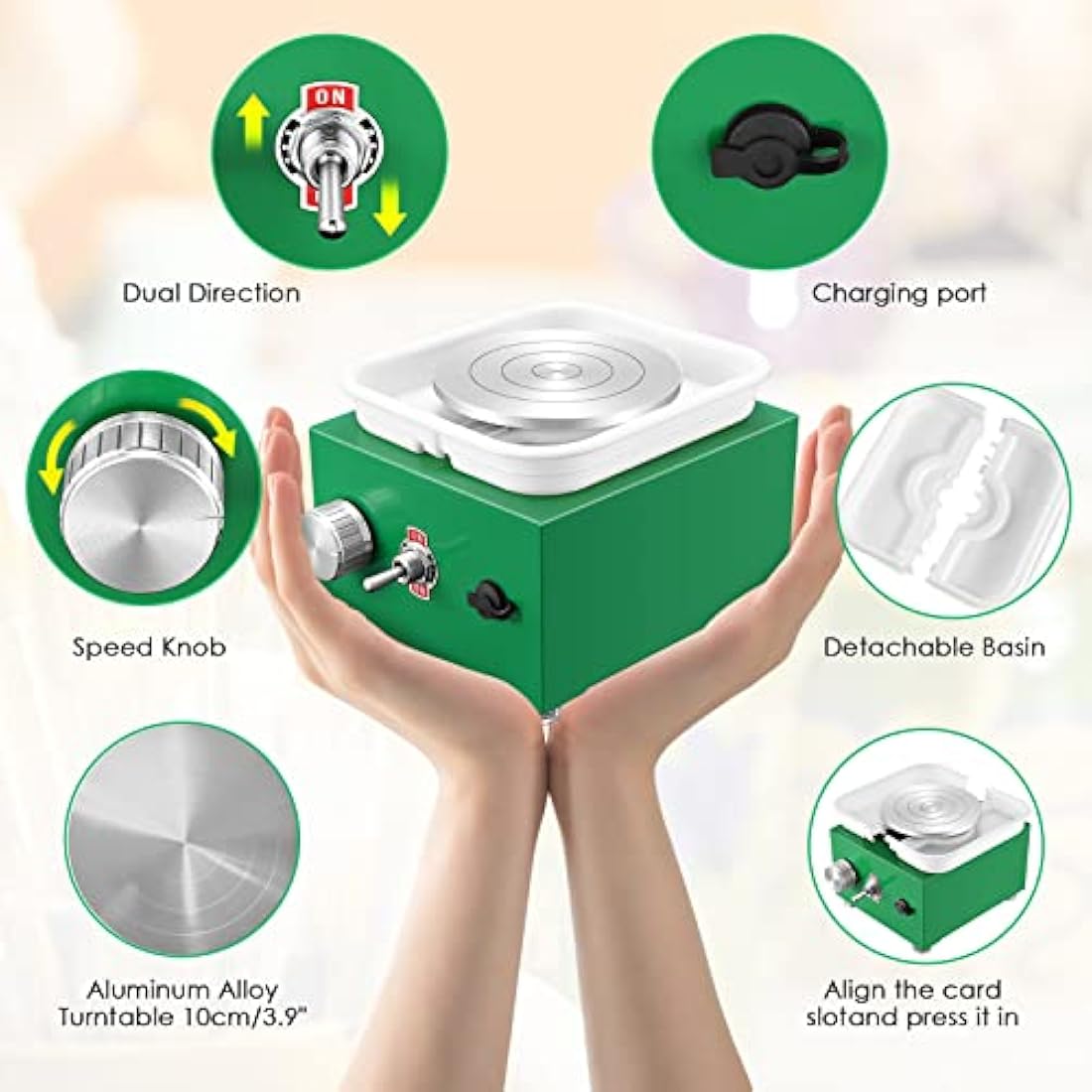 ON

Dual Direction

Charging port

Speed Knob

Detachable Basin

Aluminum Alloy Turntable 10cm/3.9"

Align the card slotand press it in