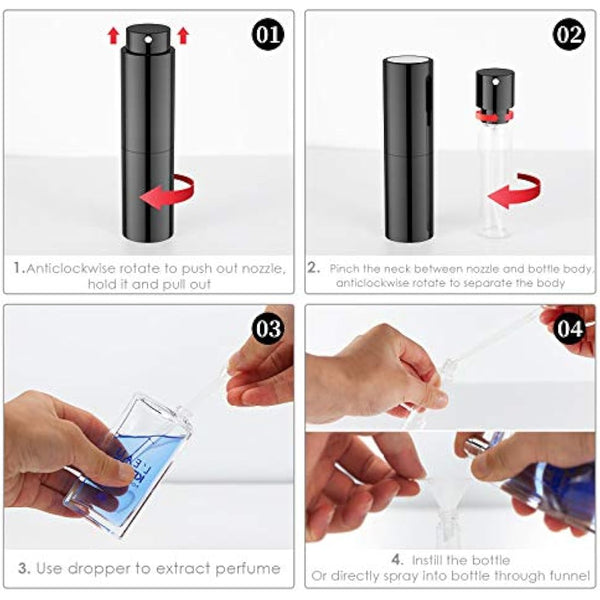 01

1.Anticlockwise rotate to push out nozzle, hold it and pull out

02

2. Pinch the neck between nozzle and bottle body, anticlockwise rotate to separate the body

03

3. Use dropper to extract perfume

04

4. Instill the bottle
Or directly spray into bottle through funnel