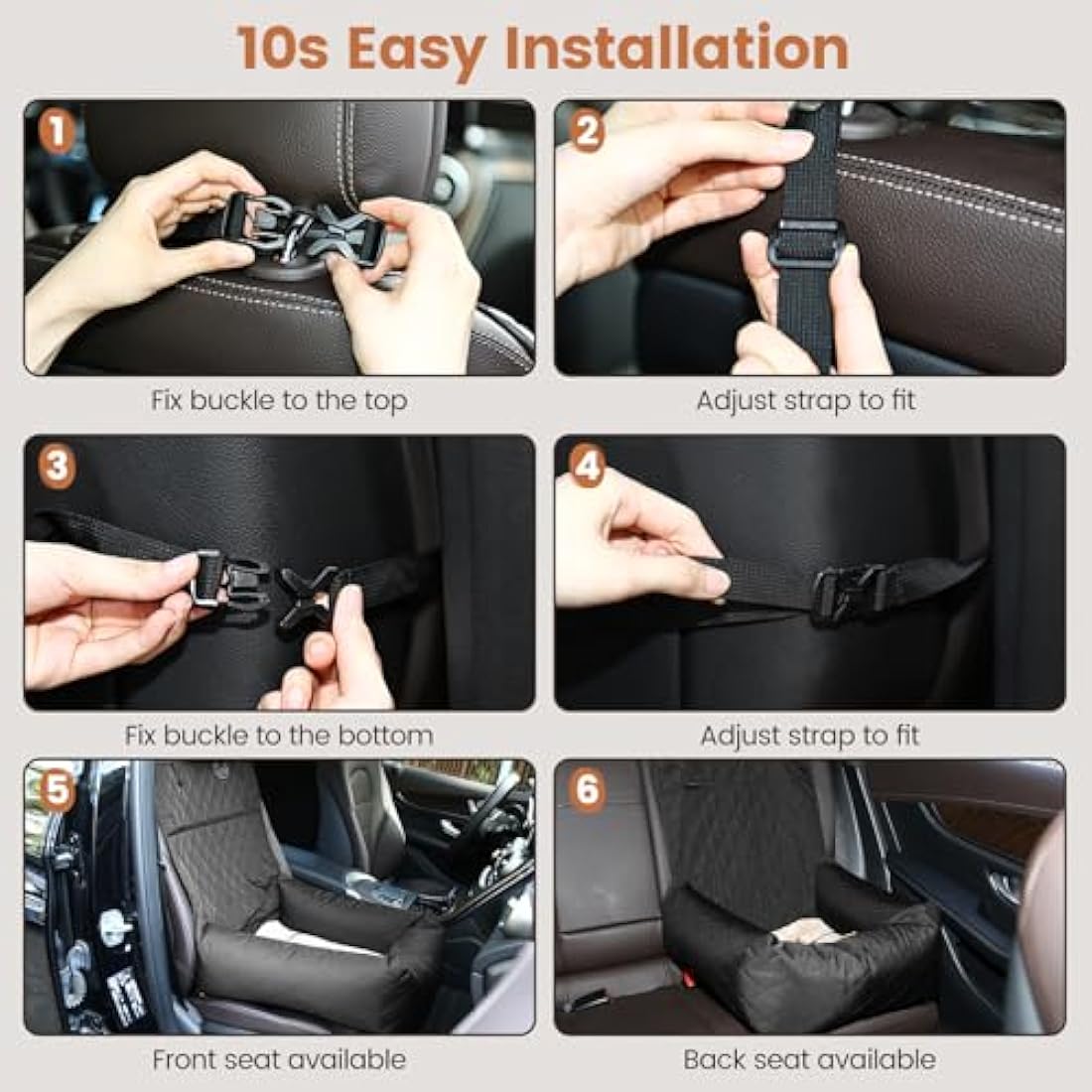 10s Easy Installation

1
Fix buckle to the top

2
Adjust strap to fit

3
Fix buckle to the bottom

4
Adjust strap to fit

5
Front seat available

6
Back seat available