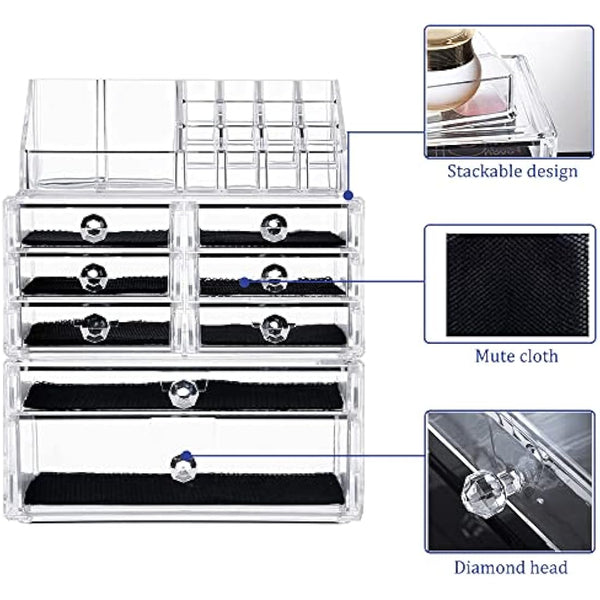 Stackable design

Mute cloth

Diamond head