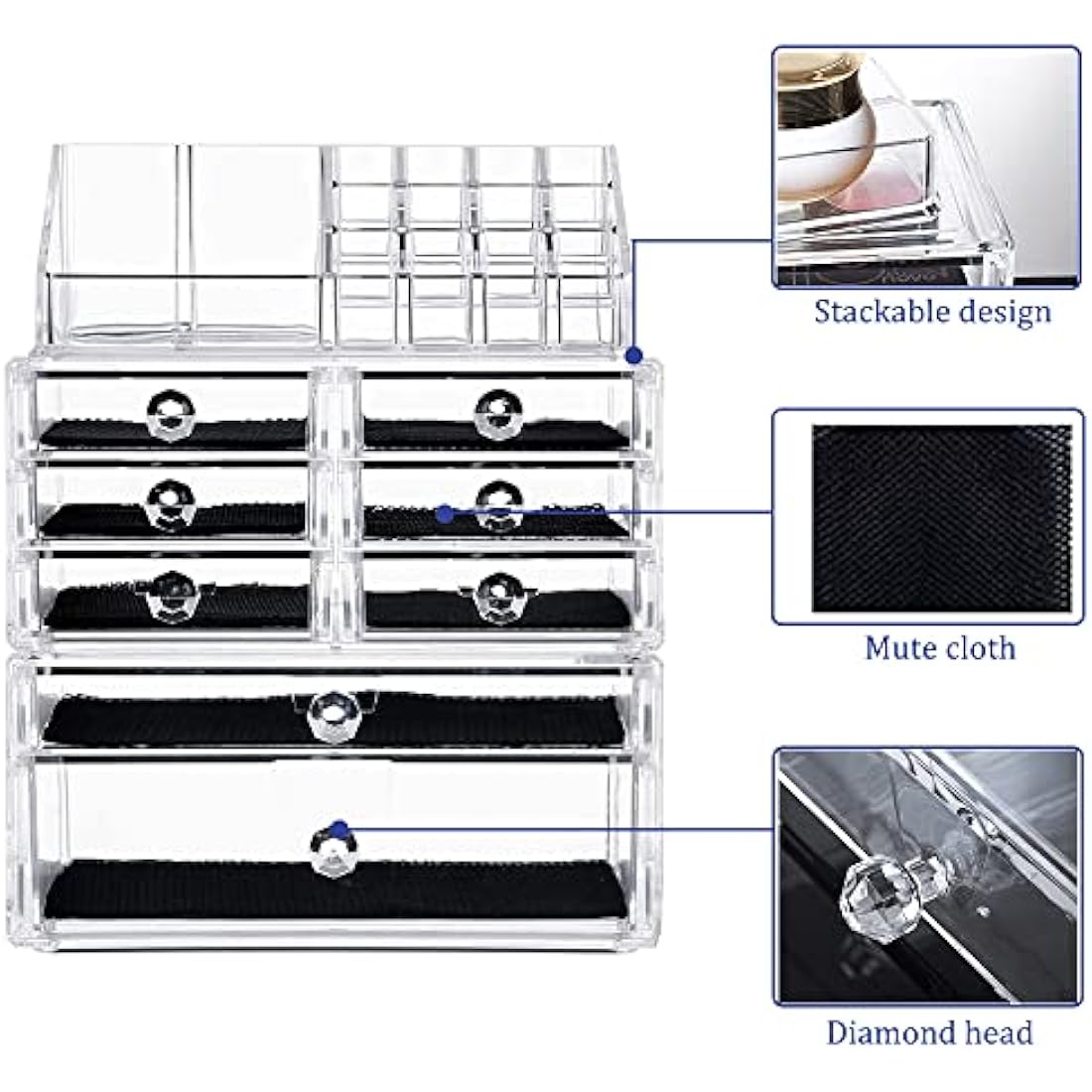 Stackable design

Mute cloth

Diamond head