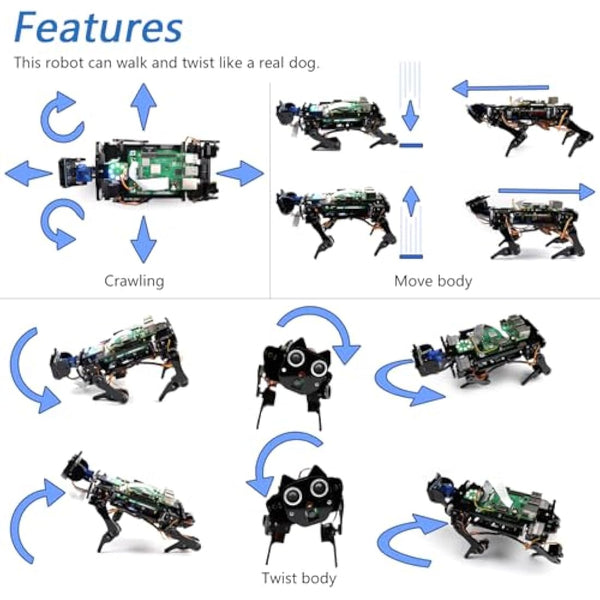 Features

This robot can walk and twist like a real dog.

Crawling

Move body

Twist body