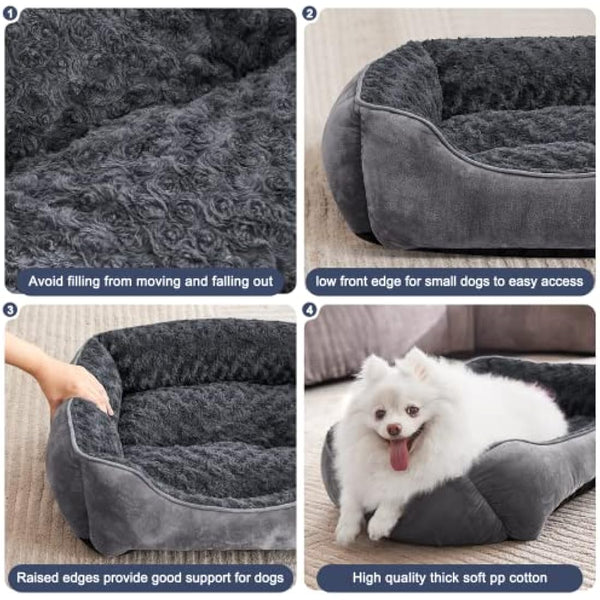 1
Avoid filling from moving and falling out

2
low front edge for small dogs to easy access

3
Raised edges provide good support for dogs

4
High quality thick soft pp cotton