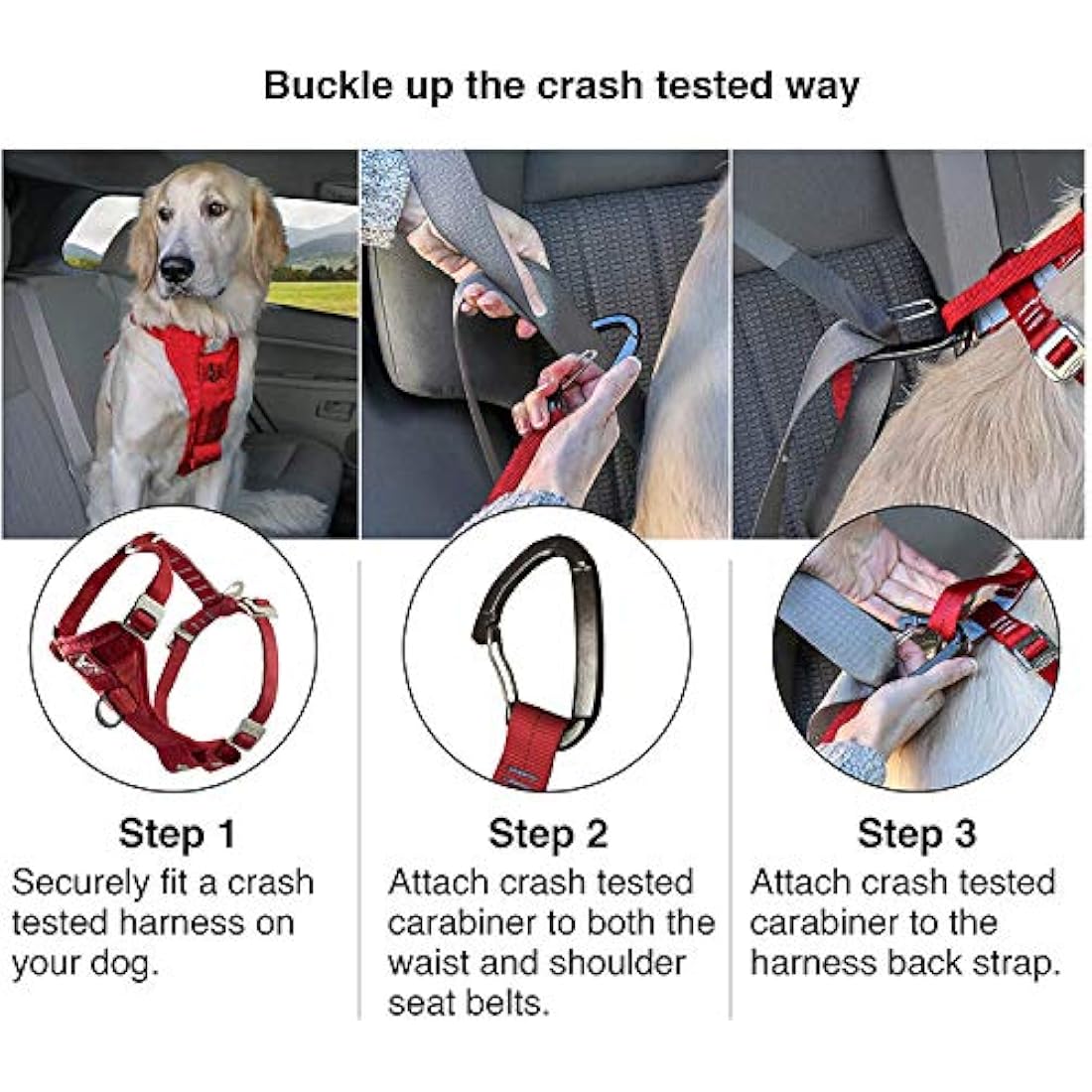 Buckle up the crash tested way

Step 1
Securely fit a crash tested harness on your dog.

Step 2
Attach crash tested carabiner to both the waist and shoulder seat belts.

Step 3
Attach crash tested carabiner to the harness back strap.